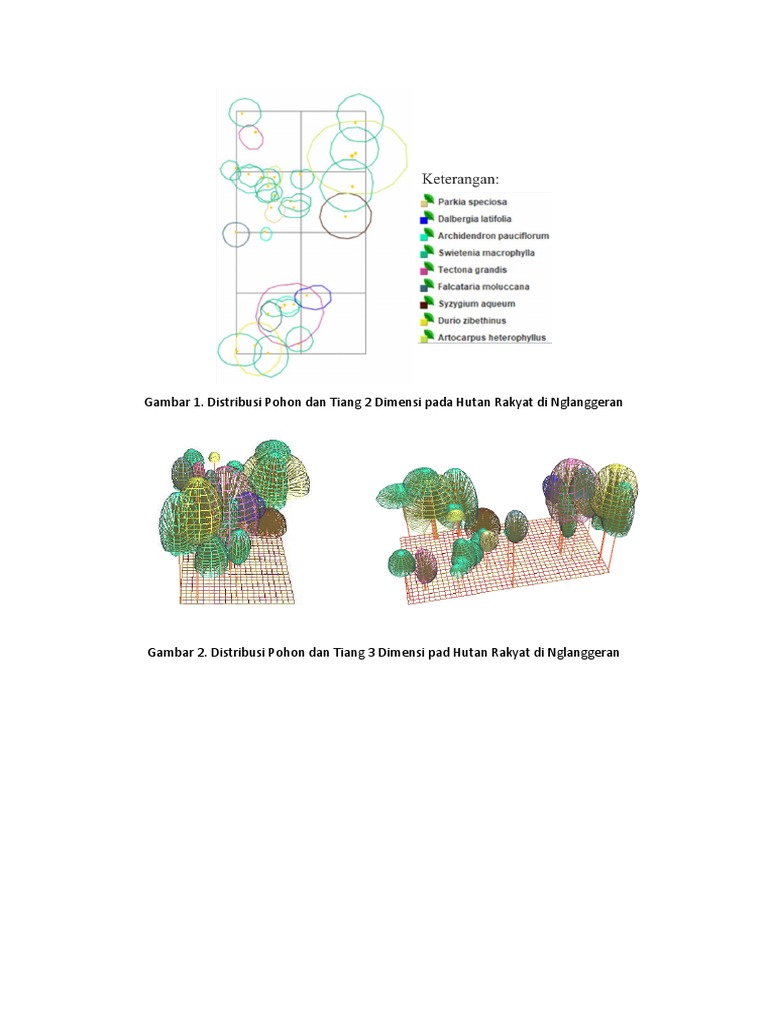 Keterangan:
Parkia speciosa
Dalbergia latifolia
Archidendron pauciflorum
Swietenia macrophylla
Tectona grandis
Falcataria moluccana
Syzygium aqueum
Durio zibethinus
Artocarpus heterophyllus

Gambar 1. Distribusi Pohon dan Tiang 2 Dimensi pada Hutan Rakyat di Nglanggeran

Gambar 2. Distribusi Pohon dan Tiang 3 Dimensi pad Hutan Rakyat di Nglanggeran