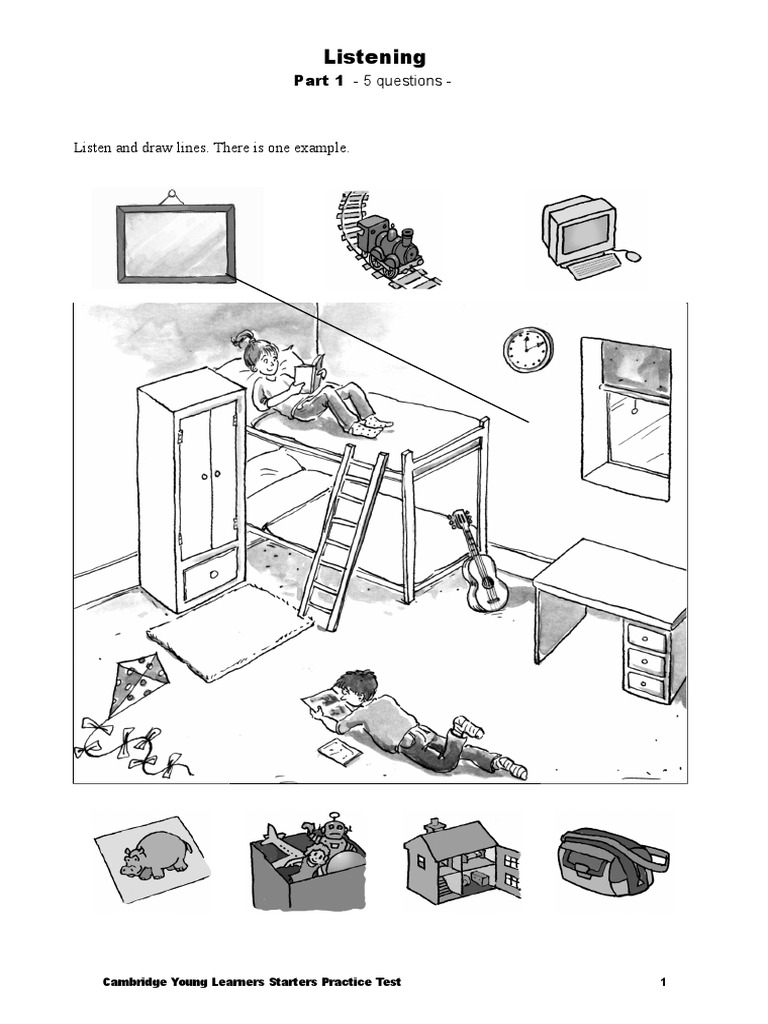 Listening
Part 1 - 5 questions -

Listen and draw lines. There is one example.

Cambridge Young Learners Starters Practice Test 1