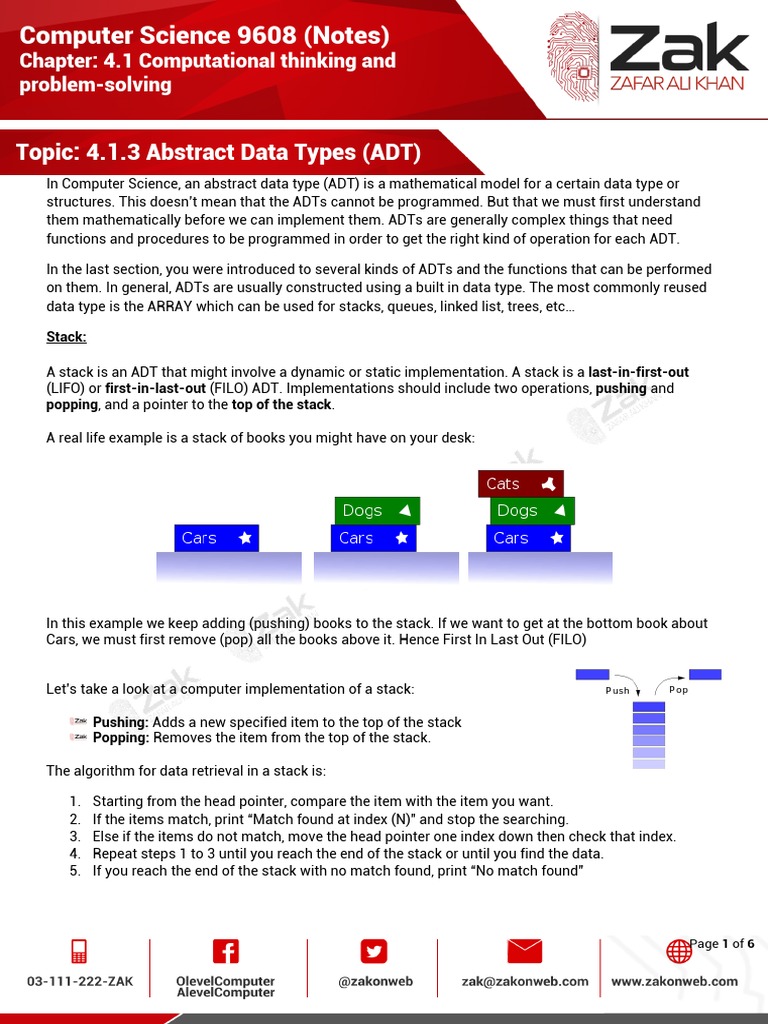 Computer Science 9608 (Notes)
Chapter: 4.1 Computational thinking and problem-solving

Zak
ZAFAR ALI KHAN

Topic: 4.1.3 Abstract Data Types (ADT)

In Computer Science, an abstract data type (ADT) is a mathematical model for a certain data type or structures. This doesn't mean that the ADTs cannot be programmed. But that we must first understand them mathematically before we can implement them. ADTs are generally complex things that need functions and procedures to be programmed in order to get the right kind of operation for each ADT.

In the last section, you were introduced to several kinds of ADTs and the functions that can be performed on them. In general, ADTs are usually constructed using a built in data type. The most commonly reused data type is the ARRAY which can be used for stacks, queues, linked list, trees, etc…

Stack:

A stack is an ADT that might involve a dynamic or static implementation. A stack is a last-in-first-out (LIFO) or first-in-last-out (FILO) ADT. Implementations should include two operations, pushing and popping, and a pointer to the top of the stack.

A real life example is a stack of books you might have on your desk:

Cars
Dogs
Cars
Cats
Dogs
Cars

In this example we keep adding (pushing) books to the stack. If we want to get at the bottom book about Cars, we must first remove (pop) all the books above it. Hence First In Last Out (FILO)

Let's take a look at a computer implementation of a stack:

Push
Pop

Pushing: Adds a new specified item to the top of the stack
Popping: Removes the item from the top of the stack.

The algorithm for data retrieval in a stack is:

1. Starting from the head pointer, compare the item with the item you want.
2. If the items match, print "Match found at index (N)" and stop the searching.
3. Else if the items do not match, move the head pointer one index down then check that index.
4. Repeat steps 1 to 3 until you reach the end of the stack or until you find the data.
5. If you reach the end of the stack with no match found, print "No match found"

Page 1 of 6

03-111-222-ZAK
OlevelComputer
AlevelComputer
@zakonweb
zak@zakonweb.com
www.zakonweb.com