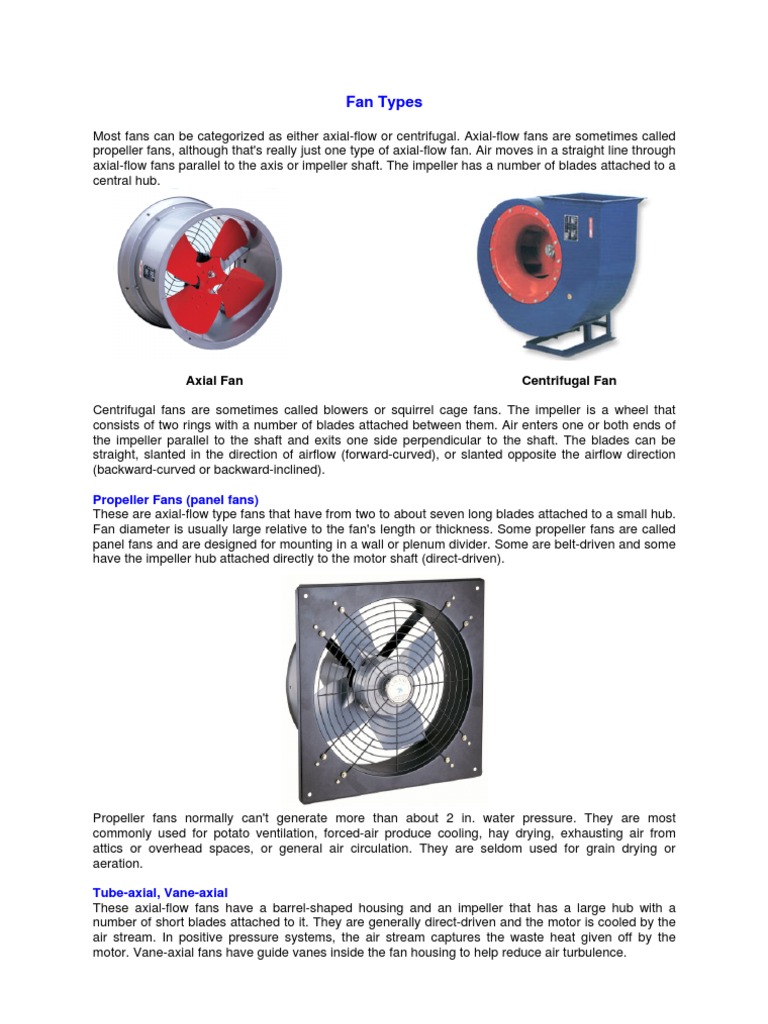 Fan Types

Most fans can be categorized as either axial-flow or centrifugal. Axial-flow fans are sometimes called propeller fans, although that's really just one type of axial-flow fan. Air moves in a straight line through axial-flow fans parallel to the axis or impeller shaft. The impeller has a number of blades attached to a central hub.

Axial Fan

Centrifugal Fan

Centrifugal fans are sometimes called blowers or squirrel cage fans. The impeller is a wheel that consists of two rings with a number of blades attached between them. Air enters one or both ends of the impeller parallel to the shaft and exits one side perpendicular to the shaft. The blades can be straight, slanted in the direction of airflow (forward-curved), or slanted opposite the airflow direction (backward-curved or backward-inclined).

Propeller Fans (panel fans)
These are axial-flow type fans that have from two to about seven long blades attached to a small hub. Fan diameter is usually large relative to the fan's length or thickness. Some propeller fans are called panel fans and are designed for mounting in a wall or plenum divider. Some are belt-driven and some have the impeller hub attached directly to the motor shaft (direct-driven).

Propeller fans normally can't generate more than about 2 in. water pressure. They are most commonly used for potato ventilation, forced-air produce cooling, hay drying, exhausting air from attics or overhead spaces, or general air circulation. They are seldom used for grain drying or aeration.

Tube-axial, Vane-axial
These axial-flow fans have a barrel-shaped housing and an impeller that has a large hub with a number of short blades attached to it. They are generally direct-driven and the motor is cooled by the air stream. In positive pressure systems, the air stream captures the waste heat given off by the motor. Vane-axial fans have guide vanes inside the fan housing to help reduce air turbulence.