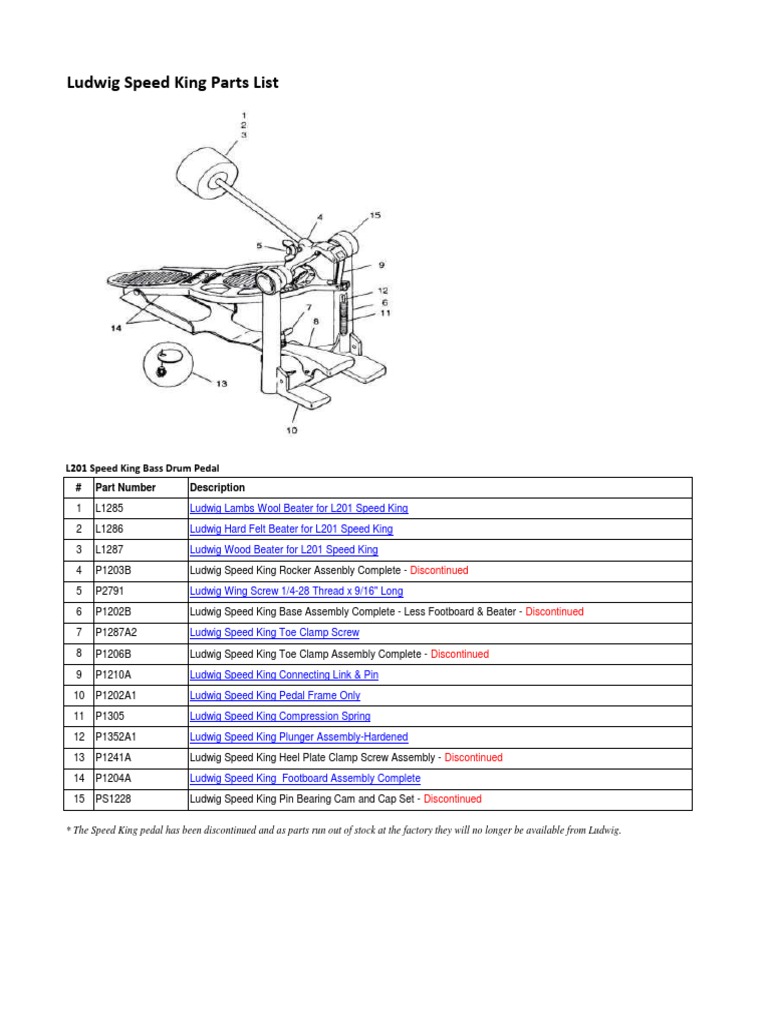 Ludwig Speed King Parts List

1
2
3
4
15
5
9
12
6
11
7
8
14
13
10

L201 Speed King Bass Drum Pedal

| # | Part Number | Description |
|---|---|---|
| 1 | L1285 | Ludwig Lambs Wool Beater for L201 Speed King |
| 2 | L1286 | Ludwig Hard Felt Beater for L201 Speed King |
| 3 | L1287 | Ludwig Wood Beater for L201 Speed King |
| 4 | P1203B | Ludwig Speed King Rocker Assembly Complete - Discontinued |
| 5 | P2791 | Ludwig Wing Screw 1/4-28 Thread x 9/16" Long |
| 6 | P1202B | Ludwig Speed King Base Assembly Complete - Less Footboard & Beater - Discontinued |
| 7 | P1287A2 | Ludwig Speed King Toe Clamp Screw |
| 8 | P1206B | Ludwig Speed King Toe Clamp Assembly Complete - Discontinued |
| 9 | P1210A | Ludwig Speed King Connecting Link & Pin |
| 10 | P1202A1 | Ludwig Speed King Pedal Frame Only |
| 11 | P1305 | Ludwig Speed King Compression Spring |
| 12 | P1352A1 | Ludwig Speed King Plunger Assembly-Hardened |
| 13 | P1241A | Ludwig Speed King Heel Plate Clamp Screw Assembly - Discontinued |
| 14 | P1204A | Ludwig Speed King  Footboard Assembly Complete |
| 15 | PS1228 | Ludwig Speed King Pin Bearing Cam and Cap Set - Discontinued |

* The Speed King pedal has been discontinued and as parts run out of stock at the factory they will no longer be available from Ludwig.