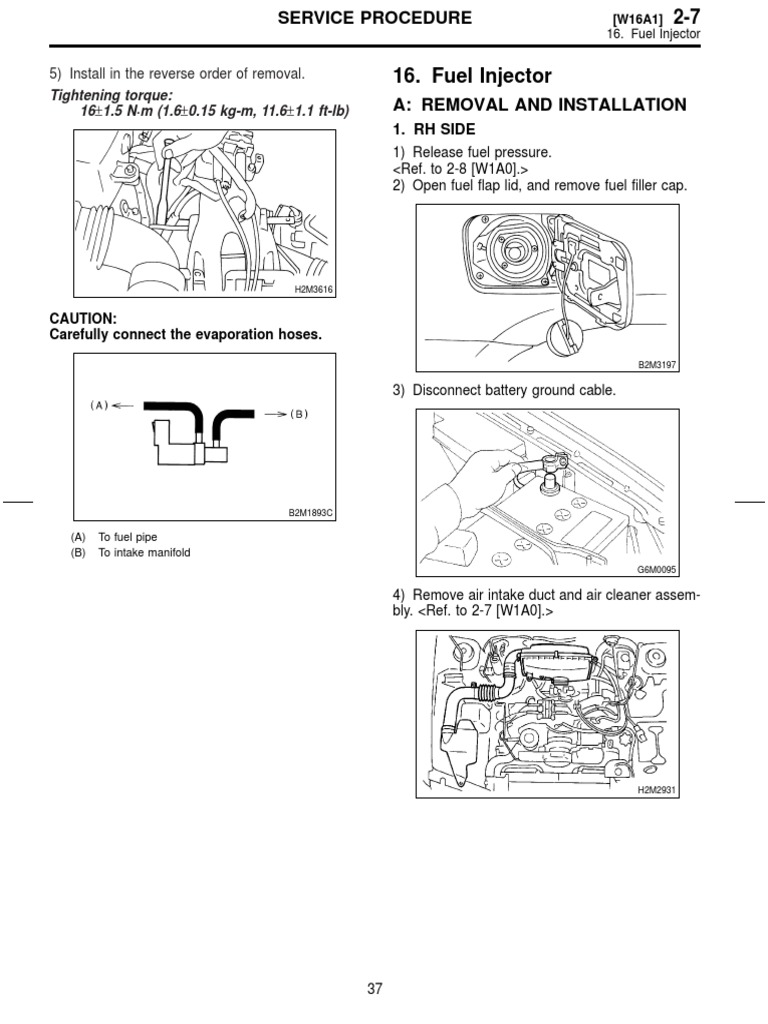 SERVICE PROCEDURE

[W16A1] 2-7
16. Fuel Injector

5) Install in the reverse order of removal.

Tightening torque:
16±1.5 N·m (1.6±0.15 kg-m, 11.6±1.1 ft-lb)

H2M3616

CAUTION:
Carefully connect the evaporation hoses.

(A)

(B)

B2M1893C

(A) To fuel pipe
(B) To intake manifold

16. Fuel Injector

A: REMOVAL AND INSTALLATION

1. RH SIDE

1) Release fuel pressure.
<Ref. to 2-8 [W1A0].>
2) Open fuel flap lid, and remove fuel filler cap.

B2M3197

3) Disconnect battery ground cable.

G6M0095

4) Remove air intake duct and air cleaner assembly. <Ref. to 2-7 [W1A0].>

H2M2931

37