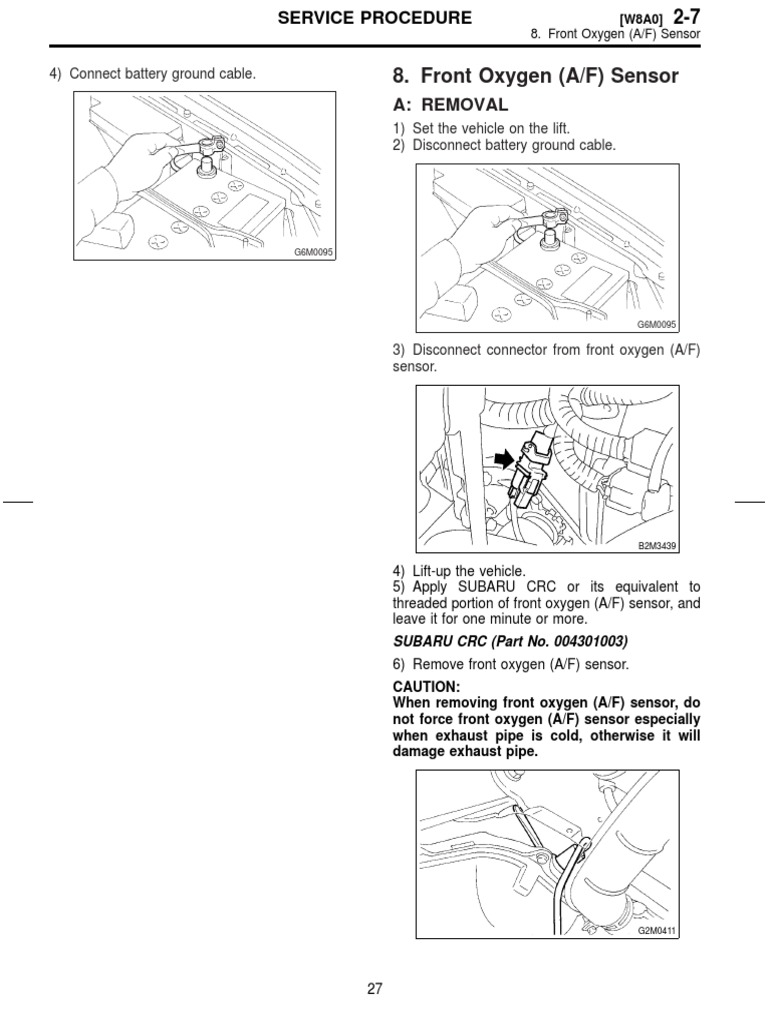 SERVICE PROCEDURE [W8A0] 2-7
8. Front Oxygen (A/F) Sensor

4) Connect battery ground cable.

G6M0095

8. Front Oxygen (A/F) Sensor

A: REMOVAL

1) Set the vehicle on the lift.
2) Disconnect battery ground cable.

G6M0095

3) Disconnect connector from front oxygen (A/F) sensor.

B2M3439

4) Lift-up the vehicle.
5) Apply SUBARU CRC or its equivalent to threaded portion of front oxygen (A/F) sensor, and leave it for one minute or more.

SUBARU CRC (Part No. 004301003)

6) Remove front oxygen (A/F) sensor.

CAUTION:
When removing front oxygen (A/F) sensor, do not force front oxygen (A/F) sensor especially when exhaust pipe is cold, otherwise it will damage exhaust pipe.

G2M0411

27