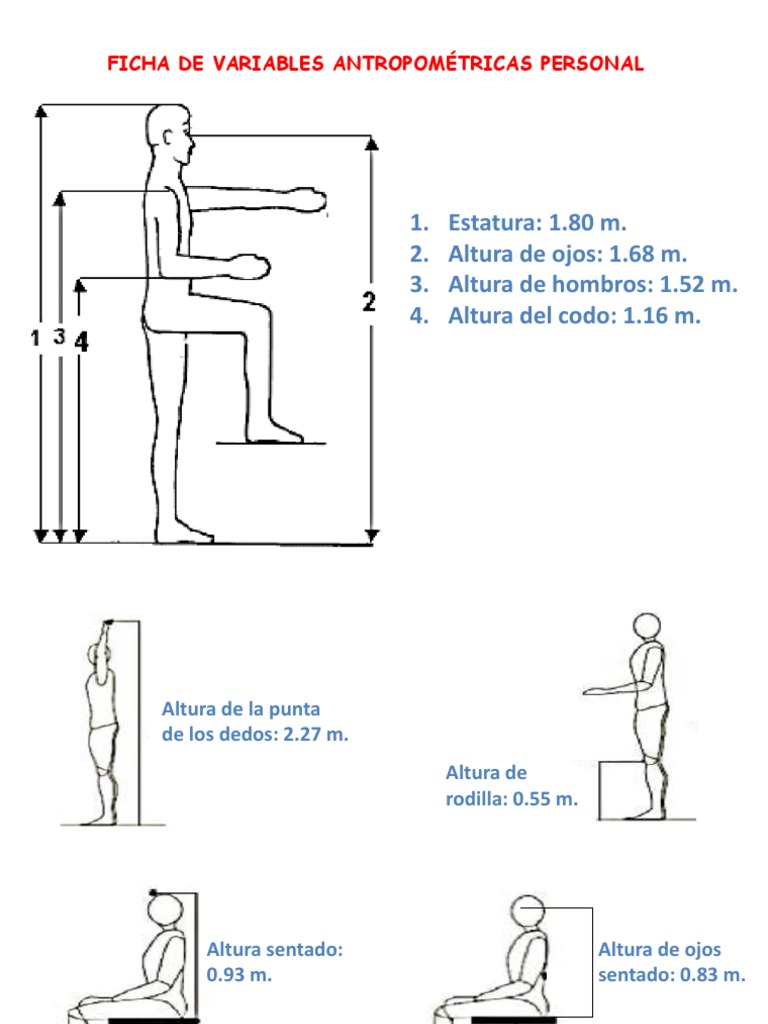 FICHA DE VARIABLES ANTROPOMÉTRICAS PERSONAL

1 3 4 2

1. Estatura: 1.80 m.
2. Altura de ojos: 1.68 m.
3. Altura de hombros: 1.52 m.
4. Altura del codo: 1.16 m.

Altura de la punta de los dedos: 2.27 m.

Altura de rodilla: 0.55 m.

Altura sentado: 0.93 m.

Altura de ojos sentado: 0.83 m.