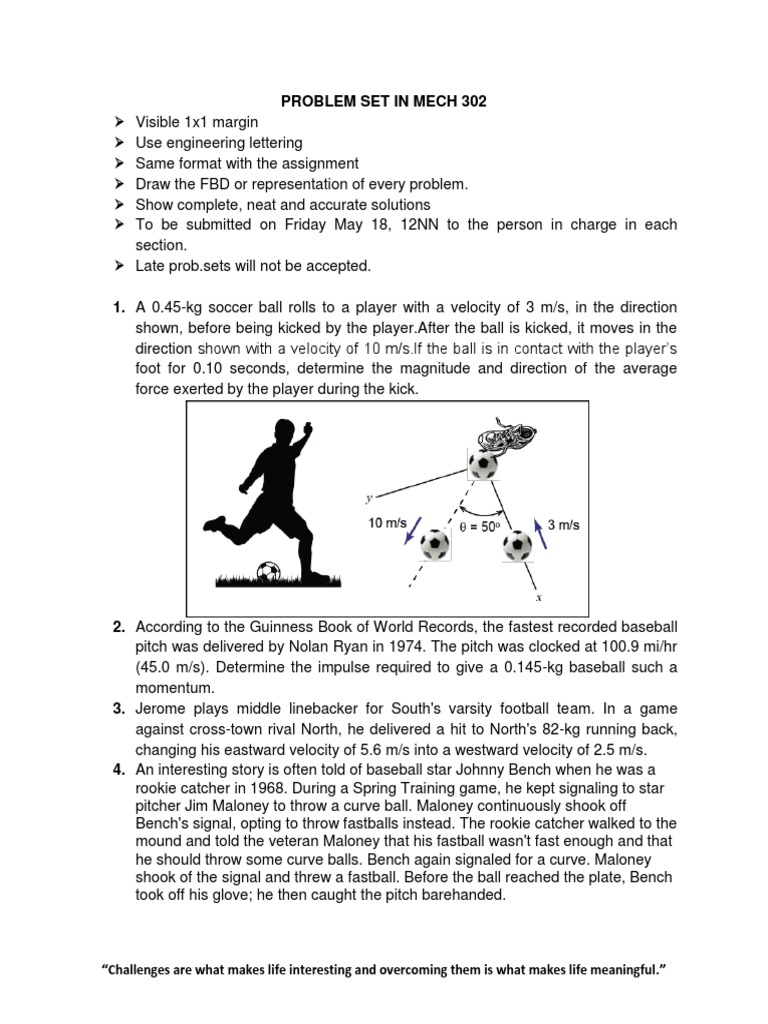 PROBLEM SET IN MECH 302

➢ Visible 1x1 margin
➢ Use engineering lettering
➢ Same format with the assignment
➢ Draw the FBD or representation of every problem.
➢ Show complete, neat and accurate solutions
➢ To be submitted on Friday May 18, 12NN to the person in charge in each section.
➢ Late prob.sets will not be accepted.

1. A 0.45-kg soccer ball rolls to a player with a velocity of 3 m/s, in the direction shown, before being kicked by the player.After the ball is kicked, it moves in the direction shown with a velocity of 10 m/s.If the ball is in contact with the player's foot for 0.10 seconds, determine the magnitude and direction of the average force exerted by the player during the kick.

y
10 m/s
$\theta = 50^o$
3 m/s
x

2. According to the Guinness Book of World Records, the fastest recorded baseball pitch was delivered by Nolan Ryan in 1974. The pitch was clocked at 100.9 mi/hr (45.0 m/s). Determine the impulse required to give a 0.145-kg baseball such a momentum.

3. Jerome plays middle linebacker for South's varsity football team. In a game against cross-town rival North, he delivered a hit to North's 82-kg running back, changing his eastward velocity of 5.6 m/s into a westward velocity of 2.5 m/s.

4. An interesting story is often told of baseball star Johnny Bench when he was a rookie catcher in 1968. During a Spring Training game, he kept signaling to star pitcher Jim Maloney to throw a curve ball. Maloney continuously shook off Bench's signal, opting to throw fastballs instead. The rookie catcher walked to the mound and told the veteran Maloney that his fastball wasn't fast enough and that he should throw some curve balls. Bench again signaled for a curve. Maloney shook of the signal and threw a fastball. Before the ball reached the plate, Bench took off his glove; he then caught the pitch barehanded.

"Challenges are what makes life interesting and overcoming them is what makes life meaningful."