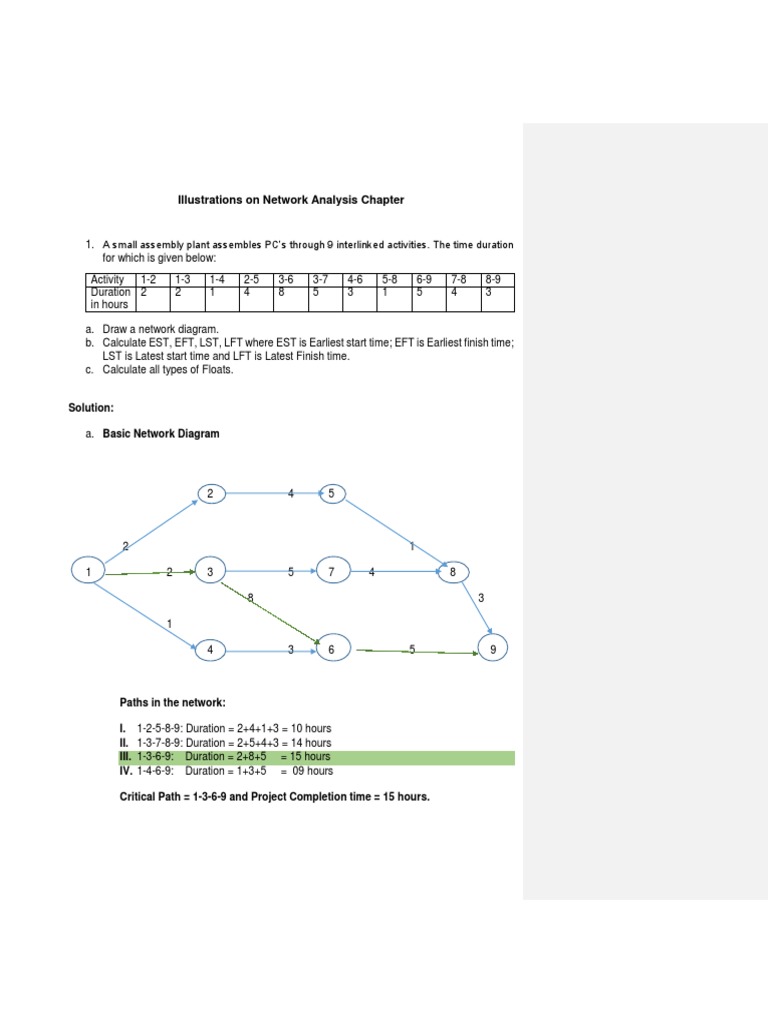 Illustrations on Network Analysis Chapter

1. A small assembly plant assembles PC's through 9 interlinked activities. The time duration for which is given below:

| Activity | 1-2 | 1-3 | 1-4 | 2-5 | 3-6 | 3-7 | 4-6 | 5-8 | 6-9 | 7-8 | 8-9 |
|---|---|---|---|---|---|---|---|---|---|---|---|
| Duration in hours | 2 | 2 | 1 | 4 | 8 | 5 | 3 | 1 | 5 | 4 | 3 |

a. Draw a network diagram.
b. Calculate EST, EFT, LST, LFT where EST is Earliest start time; EFT is Earliest finish time; LST is Latest start time and LFT is Latest Finish time.
c. Calculate all types of Floats.

Solution:

a. Basic Network Diagram

2
4
5
2
1
1
2
3
5
7
4
8
8
3
1
4
3
6
5
9

Paths in the network:

I. 1-2-5-8-9: Duration = 2+4+1+3 = 10 hours
II. 1-3-7-8-9: Duration = 2+5+4+3 = 14 hours
III. 1-3-6-9: Duration = 2+8+5 = 15 hours
IV. 1-4-6-9: Duration = 1+3+5 = 09 hours

Critical Path = 1-3-6-9 and Project Completion time = 15 hours.