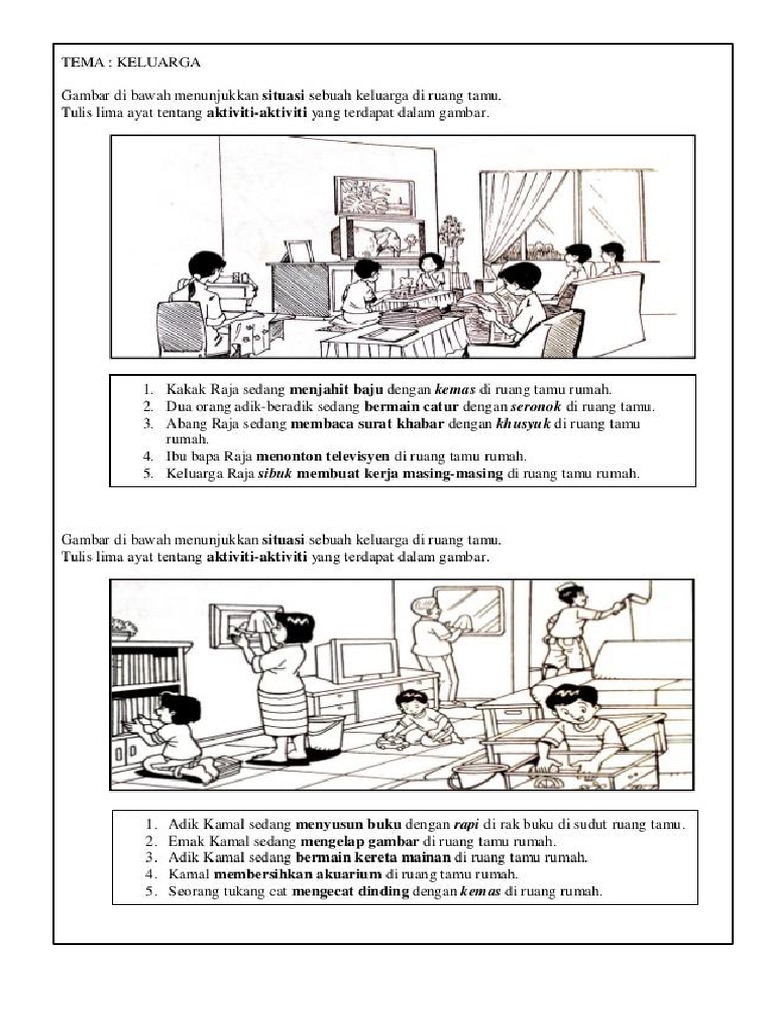 TEMA : KELUARGA

Gambar di bawah menunjukkan situasi sebuah keluarga di ruang tamu.
Tulis lima ayat tentang aktiviti-aktiviti yang terdapat dalam gambar.

1. Kakak Raja sedang menjahit baju dengan kemas di ruang tamu rumah.
2. Dua orang adik-beradik sedang bermain catur dengan seronok di ruang tamu.
3. Abang Raja sedang membaca surat khabar dengan khusyuk di ruang tamu rumah.
4. Ibu bapa Raja menonton televisyen di ruang tamu rumah.
5. Keluarga Raja sibuk membuat kerja masing-masing di ruang tamu rumah.

Gambar di bawah menunjukkan situasi sebuah keluarga di ruang tamu.
Tulis lima ayat tentang aktiviti-aktiviti yang terdapat dalam gambar.

1. Adik Kamal sedang menyusun buku dengan rapi di rak buku di sudut ruang tamu.
2. Emak Kamal sedang mengelap gambar di ruang tamu rumah.
3. Adik Kamal sedang bermain kereta mainan di ruang tamu rumah.
4. Kamal membersihkan akuarium di ruang tamu rumah.
5. Seorang tukang cat mengecat dinding dengan kemas di ruang rumah.