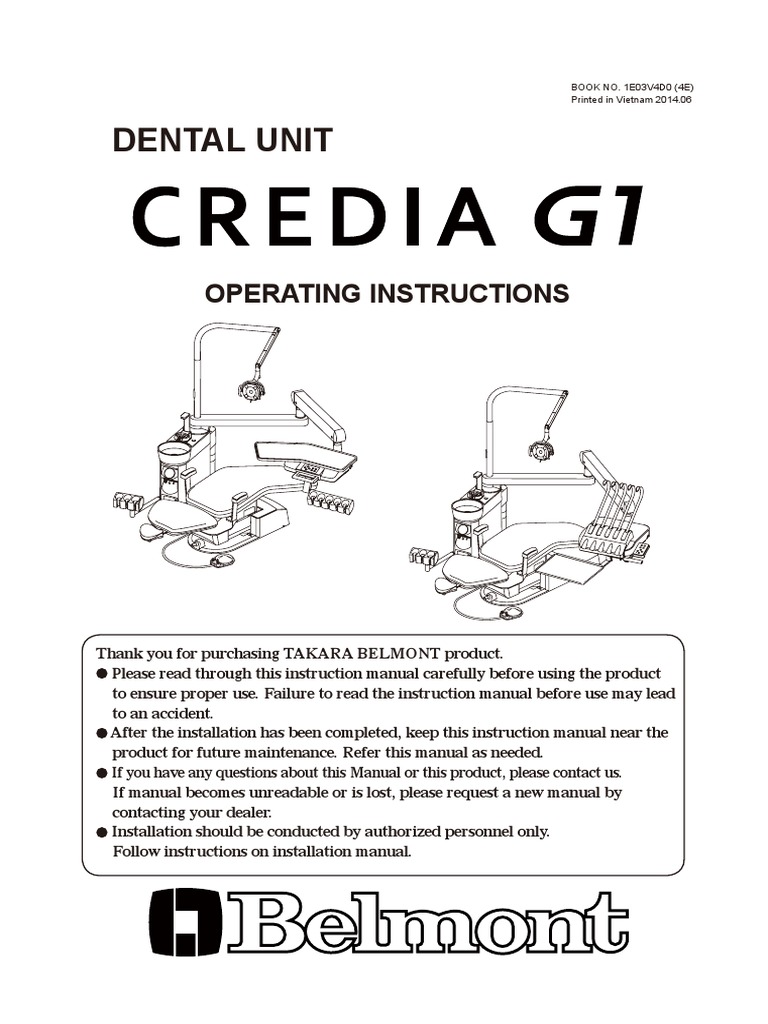 BOOK NO. 1E03V4D0 (4E)
Printed in Vietnam 2014.06

DENTAL UNIT

CREDIA G1

OPERATING INSTRUCTIONS

Thank you for purchasing TAKARA BELMONT product.
● Please read through this instruction manual carefully before using the product to ensure proper use. Failure to read the instruction manual before use may lead to an accident.
● After the installation has been completed, keep this instruction manual near the product for future maintenance. Refer this manual as needed.
● If you have any questions about this Manual or this product, please contact us. If manual becomes unreadable or is lost, please request a new manual by contacting your dealer.
● Installation should be conducted by authorized personnel only. Follow instructions on installation manual.

Belmont