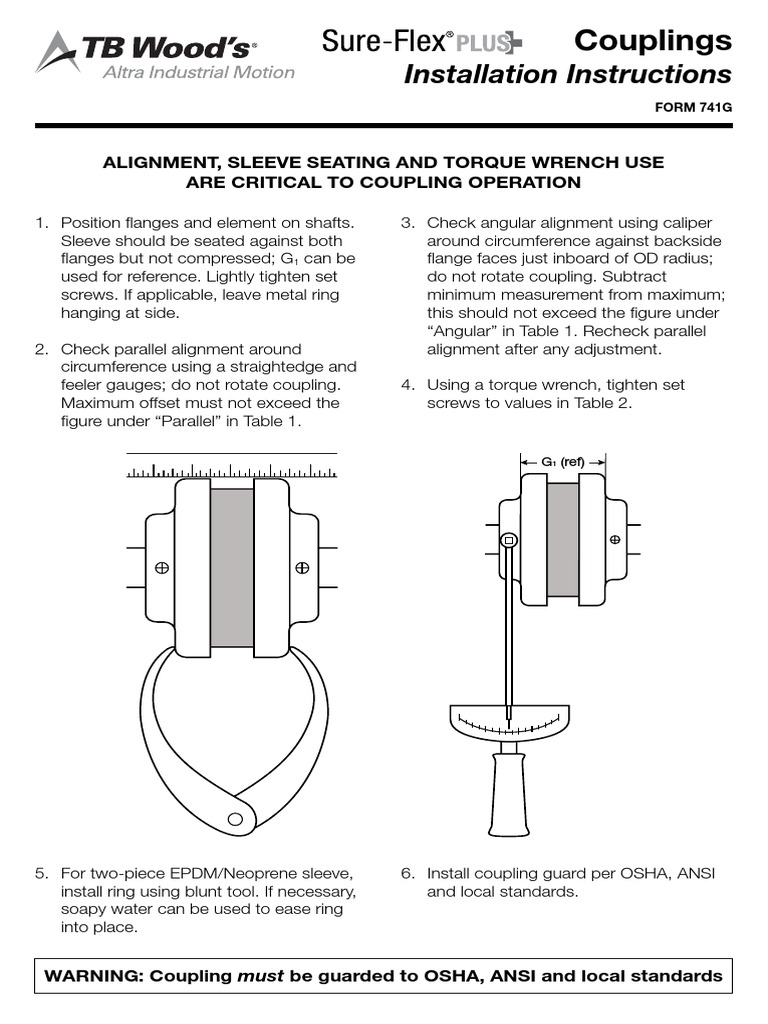 TB Wood's®
Altra Industrial Motion

Sure-Flex® PLUS Couplings
Installation Instructions

FORM 741G

ALIGNMENT, SLEEVE SEATING AND TORQUE WRENCH USE ARE CRITICAL TO COUPLING OPERATION

1. Position flanges and element on shafts. Sleeve should be seated against both flanges but not compressed; $G_1$ can be used for reference. Lightly tighten set screws. If applicable, leave metal ring hanging at side.

2. Check parallel alignment around circumference using a straightedge and feeler gauges; do not rotate coupling. Maximum offset must not exceed the figure under “Parallel” in Table 1.

3. Check angular alignment using caliper around circumference against backside flange faces just inboard of OD radius; do not rotate coupling. Subtract minimum measurement from maximum; this should not exceed the figure under “Angular” in Table 1. Recheck parallel alignment after any adjustment.

4. Using a torque wrench, tighten set screws to values in Table 2.

$G_1$ (ref)

5. For two-piece EPDM/Neoprene sleeve, install ring using blunt tool. If necessary, soapy water can be used to ease ring into place.

6. Install coupling guard per OSHA, ANSI and local standards.

WARNING: Coupling must be guarded to OSHA, ANSI and local standards