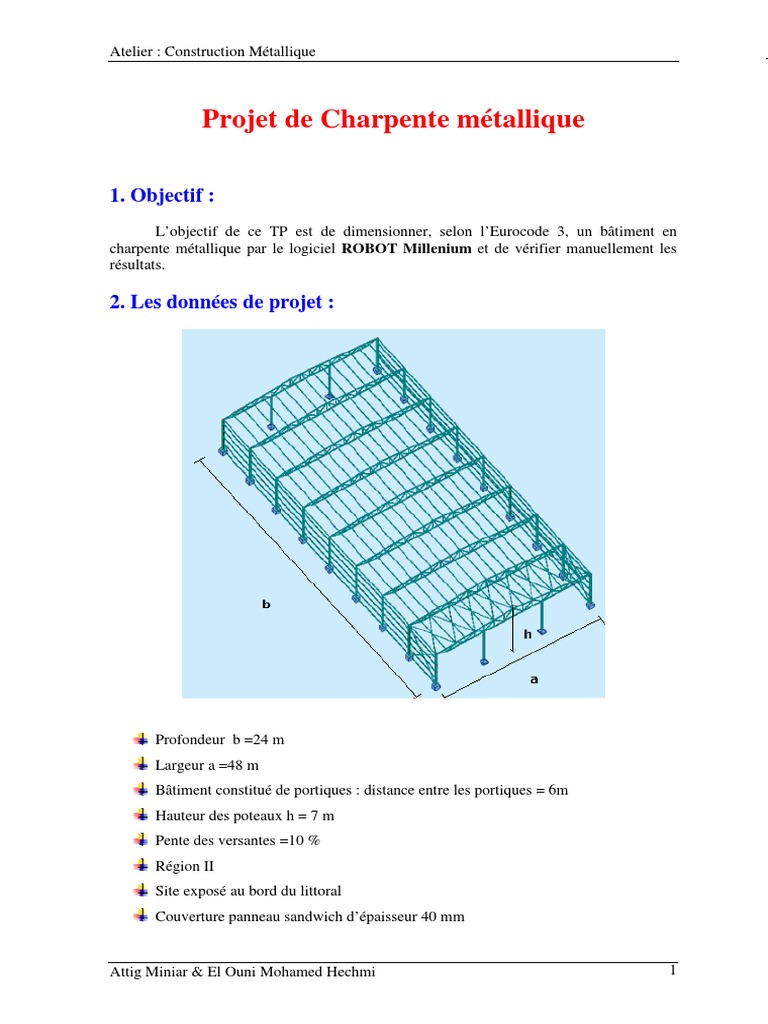 Atelier : Construction Métallique

Projet de Charpente métallique

1. Objectif :

L'objectif de ce TP est de dimensionner, selon l'Eurocode 3, un bâtiment en charpente métallique par le logiciel ROBOT Millenium et de vérifier manuellement les résultats.

2. Les données de projet :

b

h

a

Profondeur b =24 m

Largeur a =48 m

Bâtiment constitué de portiques : distance entre les portiques = 6m

Hauteur des poteaux h = 7 m

Pente des versantes =10 %

Région II

Site exposé au bord du littoral

Couverture panneau sandwich d'épaisseur 40 mm

Attig Miniar & El Ouni Mohamed Hechmi

1