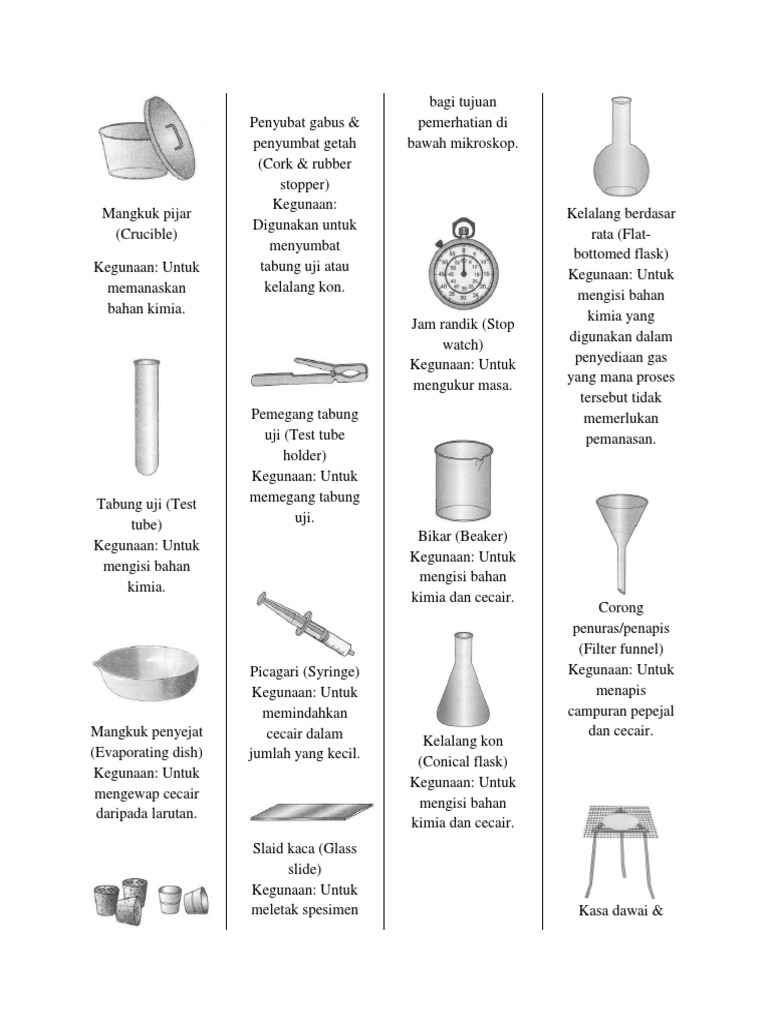 Mangkuk pijar (Crucible)

Kegunaan: Untuk memanaskan bahan kimia.

Tabung uji (Test tube)
Kegunaan: Untuk mengisi bahan kimia.

Mangkuk penyejat (Evaporating dish)
Kegunaan: Untuk mengewap cecair daripada larutan.

Penyubat gabus & penyumbat getah (Cork & rubber stopper)
Kegunaan: Digunakan untuk menyumbat tabung uji atau kelalang kon.

Pemegang tabung uji (Test tube holder)
Kegunaan: Untuk memegang tabung uji.

Picagari (Syringe)
Kegunaan: Untuk memindahkan cecair dalam jumlah yang kecil.

Slaid kaca (Glass slide)
Kegunaan: Untuk meletak spesimen

bagi tujuan pemerhatian di bawah mikroskop.

Jam randik (Stop watch)
Kegunaan: Untuk mengukur masa.

Bikar (Beaker)
Kegunaan: Untuk mengisi bahan kimia dan cecair.

Kelalang kon (Conical flask)
Kegunaan: Untuk mengisi bahan kimia dan cecair.

Kelalang berdasar rata (Flat-bottomed flask)
Kegunaan: Untuk mengisi bahan kimia yang digunakan dalam penyediaan gas yang mana proses tersebut tidak memerlukan pemanasan.

Corong penuras/penapis (Filter funnel)
Kegunaan: Untuk menapis campuran pepejal dan cecair.

Kasa dawai &