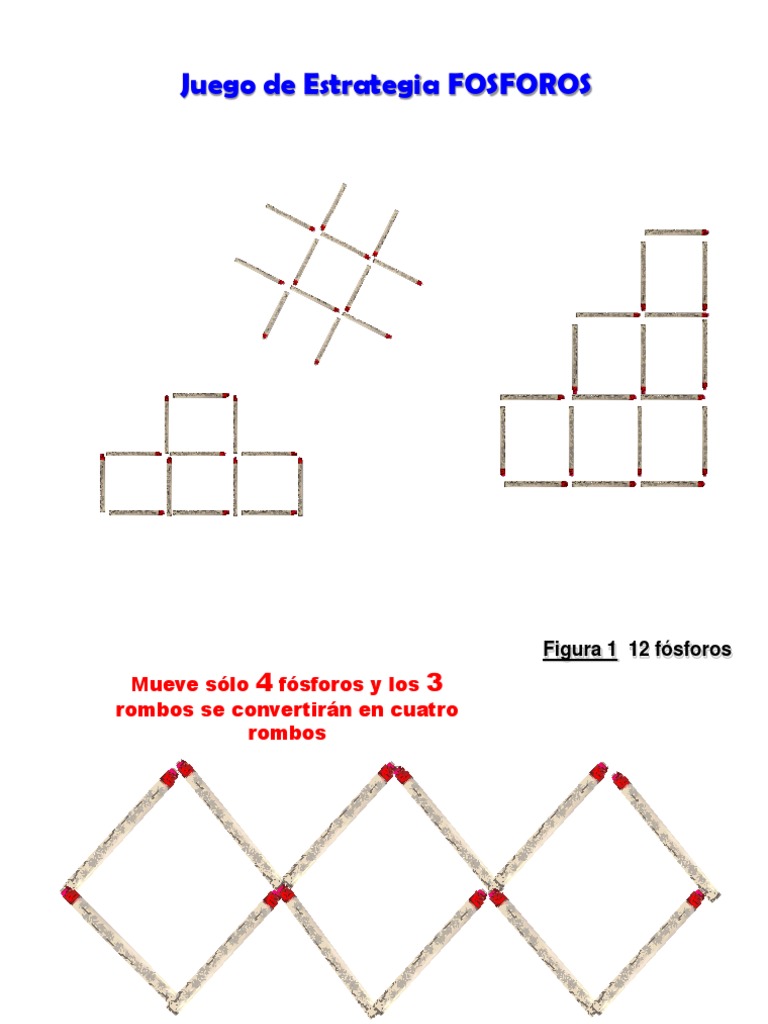 Juego de Estrategia FOSFOROS

Figura 1 12 fósforos

Mueve sólo 4 fósforos y los 3 rombos se convertirán en cuatro rombos