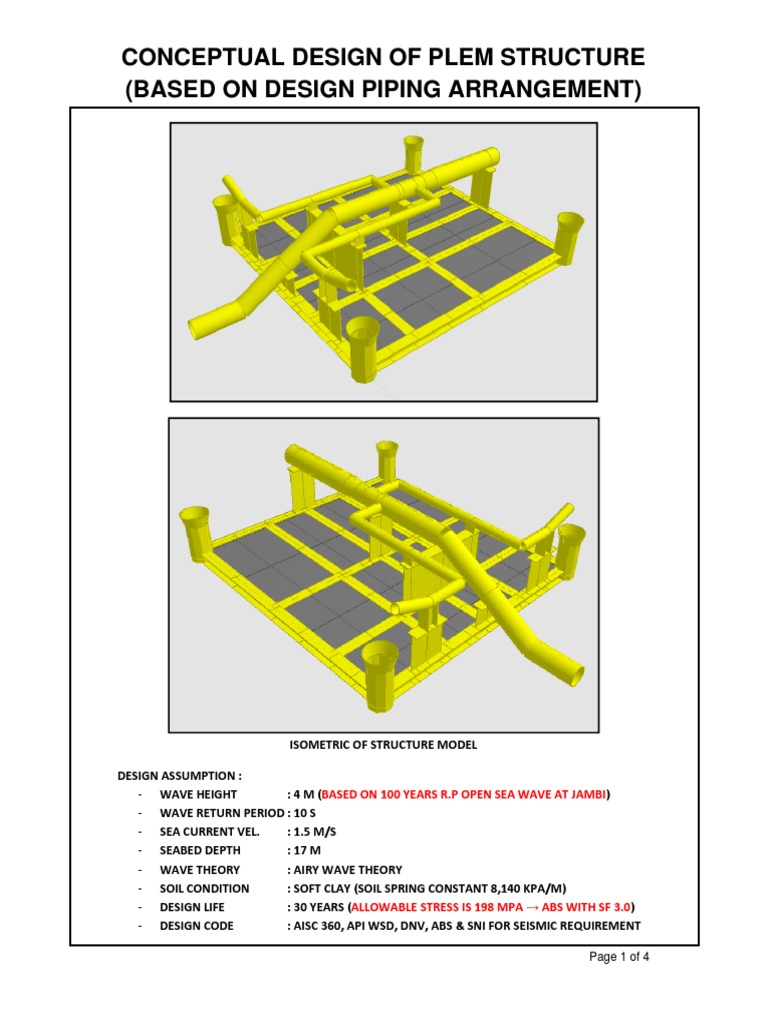 CONCEPTUAL DESIGN OF PLEM STRUCTURE (BASED ON DESIGN PIPING ARRANGEMENT)

ISOMETRIC OF STRUCTURE MODEL

DESIGN ASSUMPTION :
- WAVE HEIGHT : 4 M (BASED ON 100 YEARS R.P OPEN SEA WAVE AT JAMBI)
- WAVE RETURN PERIOD : 10 S
- SEA CURRENT VEL. : 1.5 M/S
- SEABED DEPTH : 17 M
- WAVE THEORY : AIRY WAVE THEORY
- SOIL CONDITION : SOFT CLAY (SOIL SPRING CONSTANT 8,140 KPA/M)
- DESIGN LIFE : 30 YEARS (ALLOWABLE STRESS IS 198 MPA → ABS WITH SF 3.0)
- DESIGN CODE : AISC 360, API WSD, DNV, ABS & SNI FOR SEISMIC REQUIREMENT

Page 1 of 4