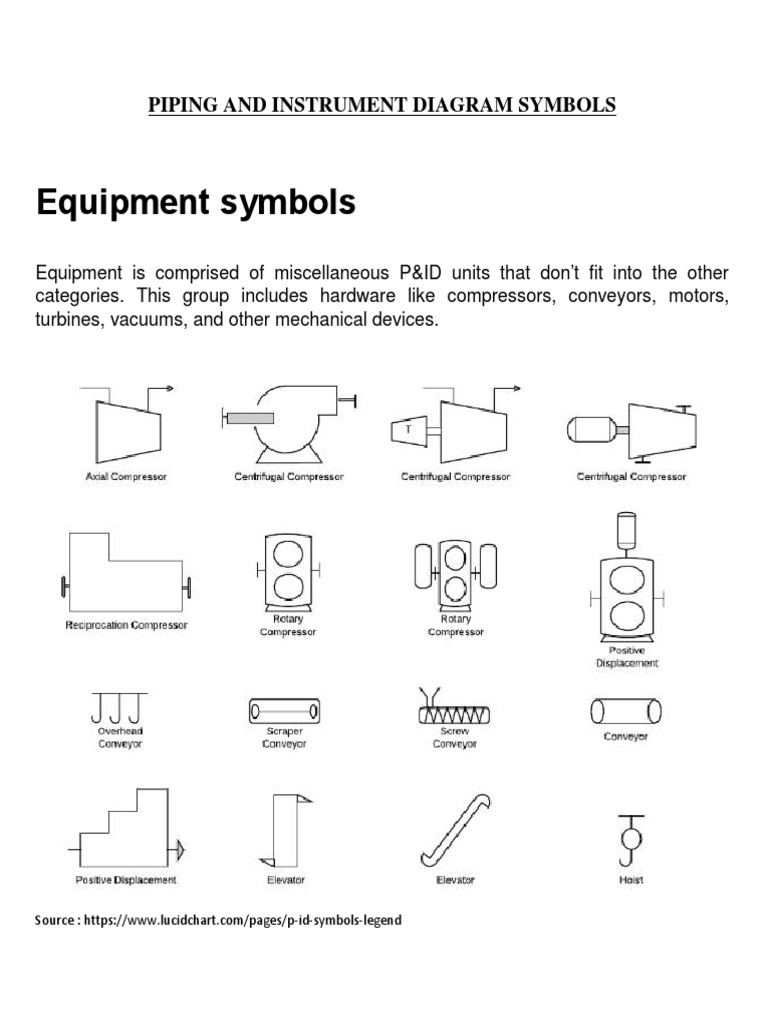 PIPING AND INSTRUMENT DIAGRAM SYMBOLS

Equipment symbols

Equipment is comprised of miscellaneous P&ID units that don't fit into the other categories. This group includes hardware like compressors, conveyors, motors, turbines, vacuums, and other mechanical devices.

Axial Compressor

Centrifugal Compressor

T

Centrifugal Compressor

Centrifugal Compressor

Reciprocation Compressor

Rotary Compressor

Rotary Compressor

Positive Displacement

Overhead Conveyor

Scraper Conveyor

Screw Conveyor

Conveyor

Positive Displacement

Elevator

Elevator

Hoist

Source : https://www.lucidchart.com/pages/p-id-symbols-legend