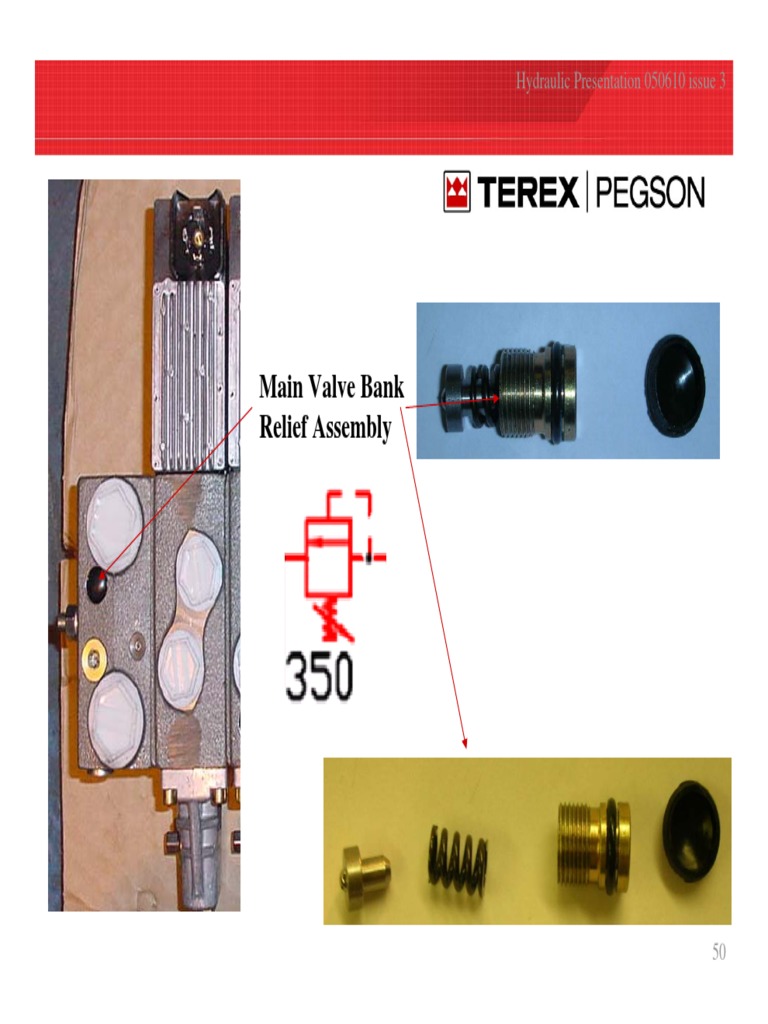 Hydraulic Presentation 050610 issue 3

TEREX | PEGSON

Main Valve Bank
Relief Assembly

350

50