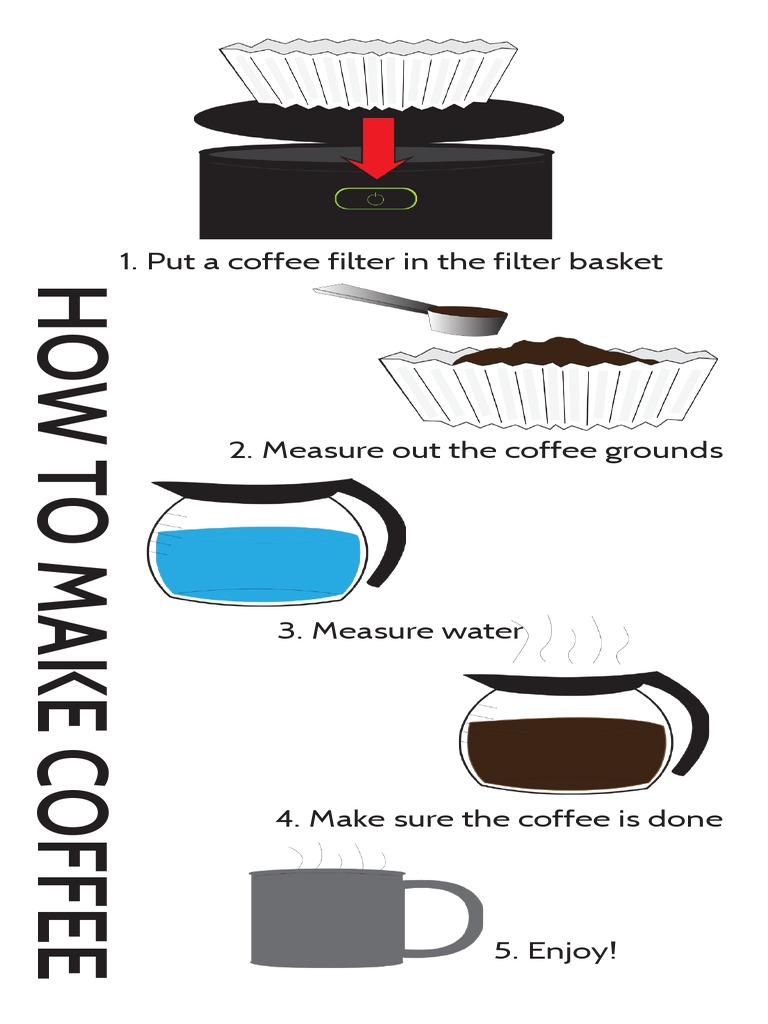 HOW TO MAKE COFFEE

1. Put a coffee filter in the filter basket

2. Measure out the coffee grounds

3. Measure water

4. Make sure the coffee is done

5. Enjoy!