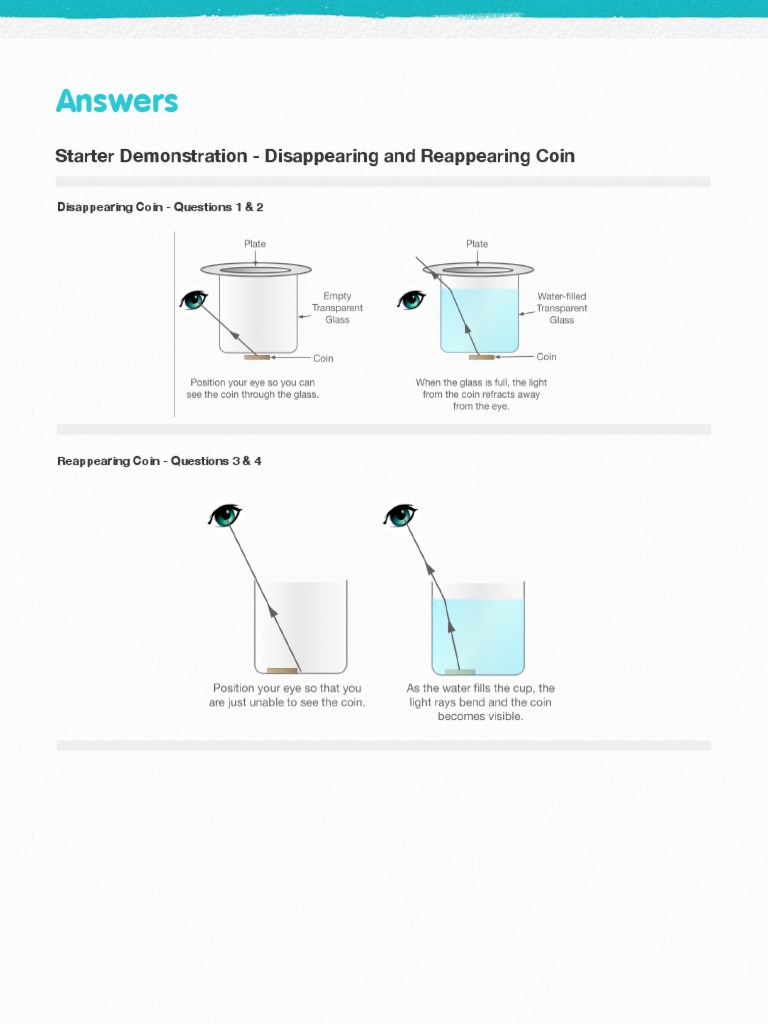 Answers

Starter Demonstration - Disappearing and Reappearing Coin

Disappearing Coin - Questions 1 & 2

Plate

Empty Transparent Glass

Coin

Position your eye so you can see the coin through the glass.

Plate

Water-filled Transparent Glass

Coin

When the glass is full, the light from the coin refracts away from the eye.

Reappearing Coin - Questions 3 & 4

Position your eye so that you are just unable to see the coin.

As the water fills the cup, the light rays bend and the coin becomes visible.