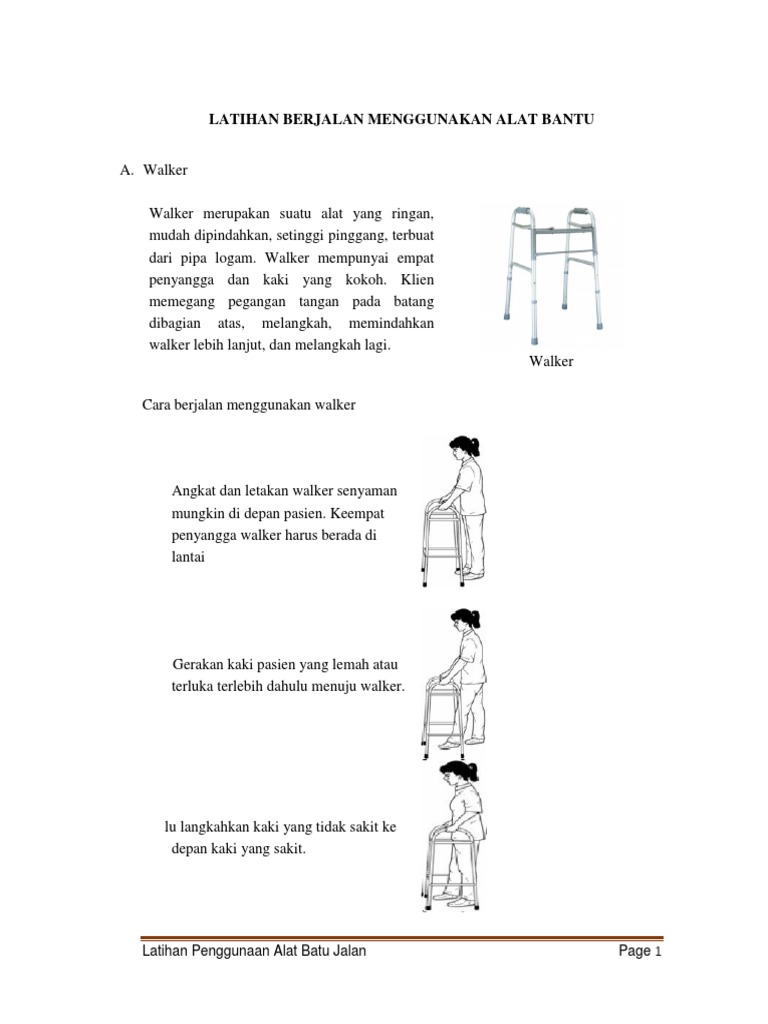 LATIHAN BERJALAN MENGGUNAKAN ALAT BANTU

A. Walker

Walker merupakan suatu alat yang ringan, mudah dipindahkan, setinggi pinggang, terbuat dari pipa logam. Walker mempunyai empat penyangga dan kaki yang kokoh. Klien memegang pegangan tangan pada batang dibagian atas, melangkah, memindahkan walker lebih lanjut, dan melangkah lagi.

Walker

Cara berjalan menggunakan walker

Angkat dan letakan walker senyaman mungkin di depan pasien. Keempat penyangga walker harus berada di lantai

Gerakan kaki pasien yang lemah atau terluka terlebih dahulu menuju walker.

lu langkahkan kaki yang tidak sakit ke depan kaki yang sakit.

Latihan Penggunaan Alat Batu Jalan

Page 1