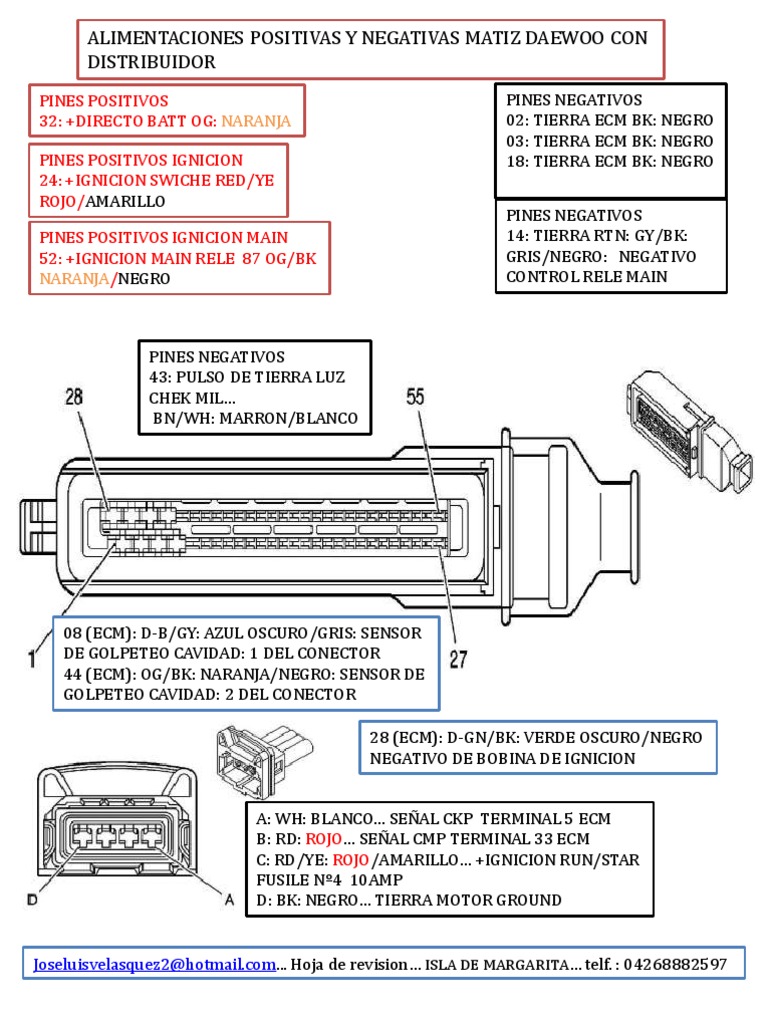 ALIMENTACIONES POSITIVAS Y NEGATIVAS MATIZ DAEWOO CON DISTRIBUIDOR

PINES POSITIVOS
32: +DIRECTO BATT OG: NARANJA

PINES POSITIVOS IGNICION
24: +IGNICION SWICHE RED/YE ROJO/AMARILLO

PINES POSITIVOS IGNICION MAIN
52: +IGNICION MAIN RELE 87 OG/BK NARANJA/NEGRO

PINES NEGATIVOS
02: TIERRA ECM BK: NEGRO
03: TIERRA ECM BK: NEGRO
18: TIERRA ECM BK: NEGRO

PINES NEGATIVOS
14: TIERRA RTN: GY/BK: GRIS/NEGRO: NEGATIVO CONTROL RELE MAIN

PINES NEGATIVOS
43: PULSO DE TIERRA LUZ CHEK MIL…
BN/WH: MARRON/BLANCO

28

55

1

27

08 (ECM): D-B/GY: AZUL OSCURO/GRIS: SENSOR DE GOLPETEO CAVIDAD: 1 DEL CONECTOR
44 (ECM): OG/BK: NARANJA/NEGRO: SENSOR DE GOLPETEO CAVIDAD: 2 DEL CONECTOR

28 (ECM): D-GN/BK: VERDE OSCURO/NEGRO NEGATIVO DE BOBINA DE IGNICION

D

A

A: WH: BLANCO… SEÑAL CKP TERMINAL 5 ECM
B: RD: ROJO… SEÑAL CMP TERMINAL 33 ECM
C: RD/YE: ROJO/AMARILLO… +IGNICION RUN/STAR FUSILE Nº4 10AMP
D: BK: NEGRO… TIERRA MOTOR GROUND

Joseluisvelasquez2@hotmail.com… Hoja de revision… ISLA DE MARGARITA… telf. : 04268882597