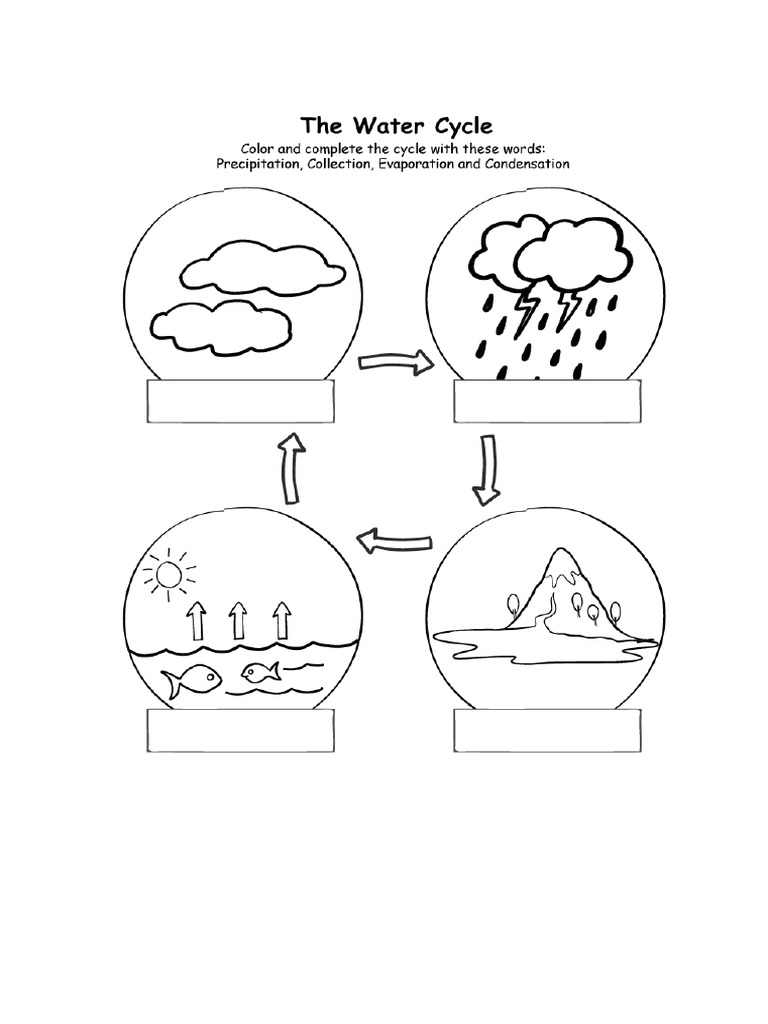 The Water Cycle

Color and complete the cycle with these words:
Precipitation, Collection, Evaporation and Condensation