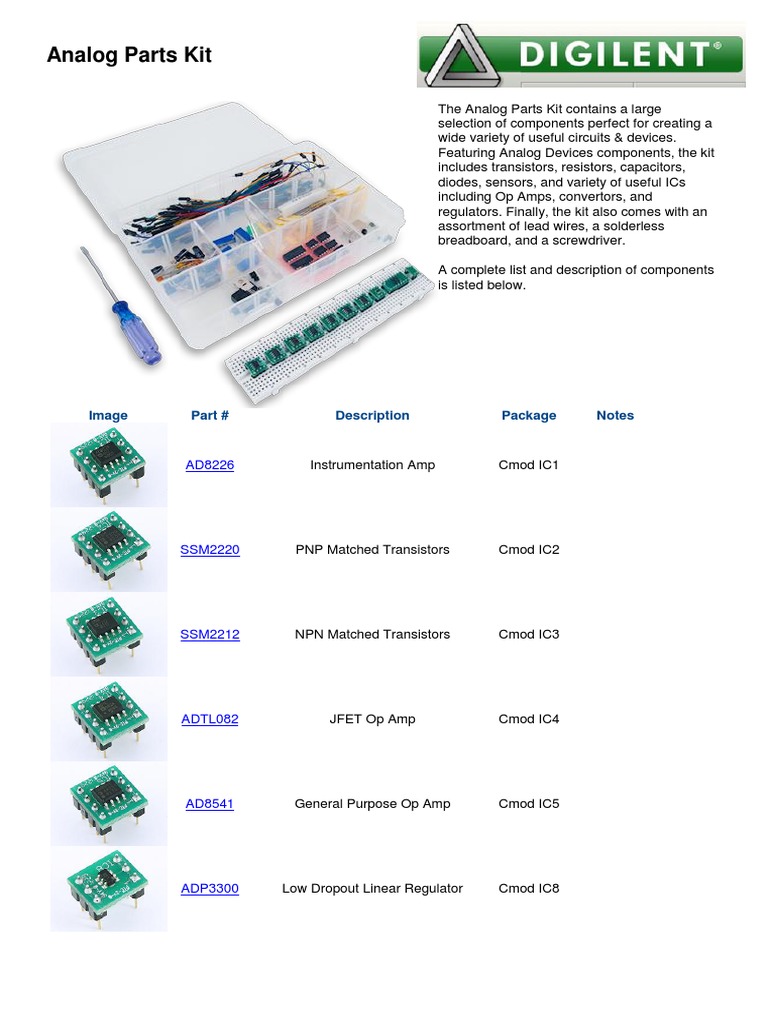 Analog Parts Kit

DIGILENT®

The Analog Parts Kit contains a large selection of components perfect for creating a wide variety of useful circuits & devices. Featuring Analog Devices components, the kit includes transistors, resistors, capacitors, diodes, sensors, and variety of useful ICs including Op Amps, convertors, and regulators. Finally, the kit also comes with an assortment of lead wires, a solderless breadboard, and a screwdriver.

A complete list and description of components is listed below.

| Image | Part # | Description | Package | Notes |
|---|---|---|---|---|
| | AD8226 | Instrumentation Amp | Cmod IC1 | |
| | SSM2220 | PNP Matched Transistors | Cmod IC2 | |
| | SSM2212 | NPN Matched Transistors | Cmod IC3 | |
| | ADTL082 | JFET Op Amp | Cmod IC4 | |
| | AD8541 | General Purpose Op Amp | Cmod IC5 | |
| | ADP3300 | Low Dropout Linear Regulator | Cmod IC8 | |