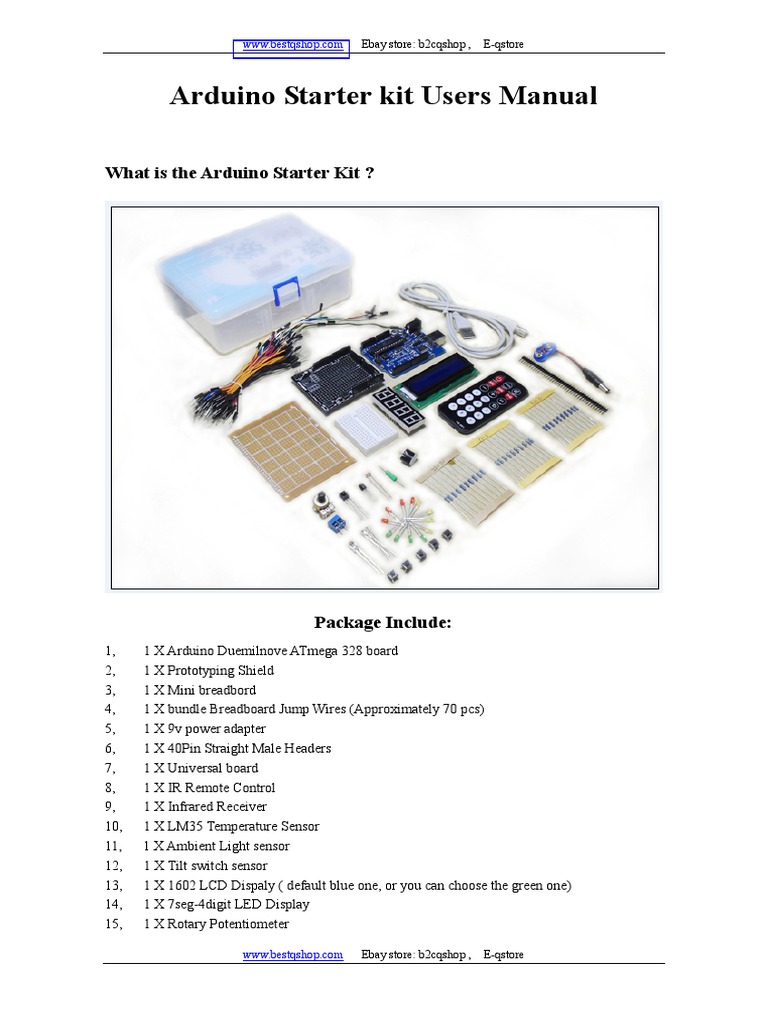 www.bestqshop.com Ebay store: b2cqshop , E-qstore

Arduino Starter kit Users Manual

What is the Arduino Starter Kit ?

Package Include:

1, 1 X Arduino Duemilnove ATmega 328 board
2, 1 X Prototyping Shield
3, 1 X Mini breadbord
4, 1 X bundle Breadboard Jump Wires (Approximately 70 pcs)
5, 1 X 9v power adapter
6, 1 X 40Pin Straight Male Headers
7, 1 X Universal board
8, 1 X IR Remote Control
9, 1 X Infrared Receiver
10, 1 X LM35 Temperature Sensor
11, 1 X Ambient Light sensor
12, 1 X Tilt switch sensor
13, 1 X 1602 LCD Dispaly ( default blue one, or you can choose the green one)
14, 1 X 7seg-4digit LED Display
15, 1 X Rotary Potentiometer

www.bestqshop.com Ebay store: b2cqshop , E-qstore