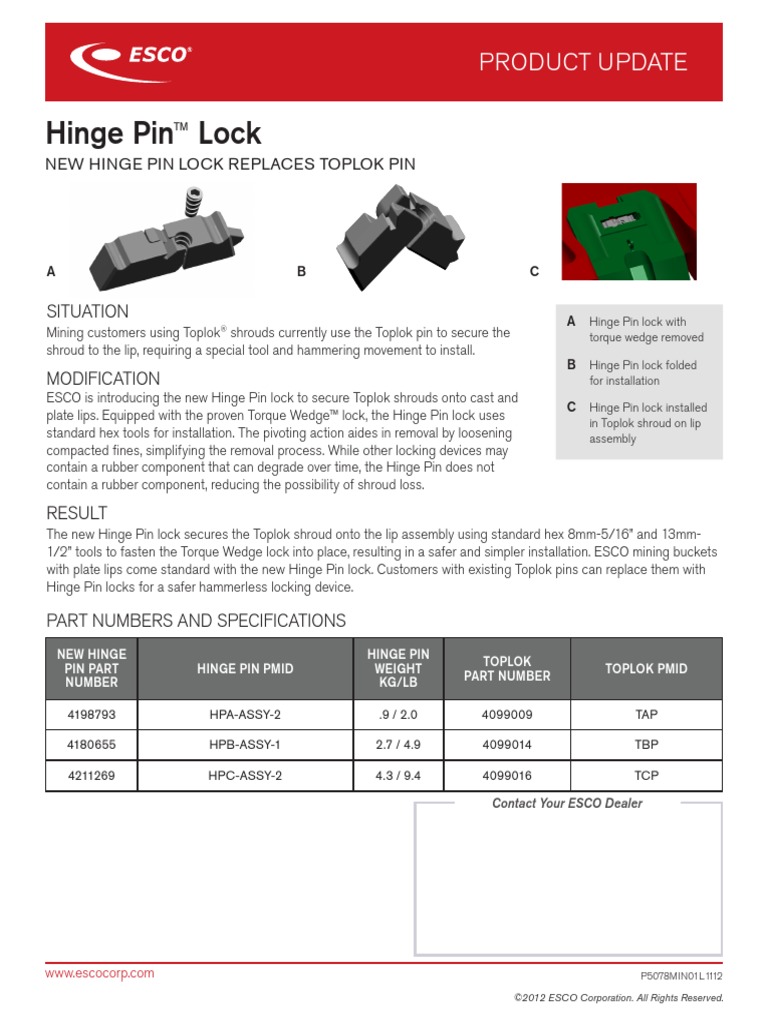 ESCO®

PRODUCT UPDATE

Hinge Pin™ Lock

NEW HINGE PIN LOCK REPLACES TOPLOK PIN

A

B

C

SITUATION

Mining customers using Toplok® shrouds currently use the Toplok pin to secure the shroud to the lip, requiring a special tool and hammering movement to install.

MODIFICATION

ESCO is introducing the new Hinge Pin lock to secure Toplok shrouds onto cast and plate lips. Equipped with the proven Torque Wedge™ lock, the Hinge Pin lock uses standard hex tools for installation. The pivoting action aides in removal by loosening compacted fines, simplifying the removal process. While other locking devices may contain a rubber component that can degrade over time, the Hinge Pin does not contain a rubber component, reducing the possibility of shroud loss.

A Hinge Pin lock with torque wedge removed

B Hinge Pin lock folded for installation

C Hinge Pin lock installed in Toplok shroud on lip assembly

RESULT

The new Hinge Pin lock secures the Toplok shroud onto the lip assembly using standard hex 8mm-5/16" and 13mm-1/2" tools to fasten the Torque Wedge lock into place, resulting in a safer and simpler installation. ESCO mining buckets with plate lips come standard with the new Hinge Pin lock. Customers with existing Toplok pins can replace them with Hinge Pin locks for a safer hammerless locking device.

PART NUMBERS AND SPECIFICATIONS

| NEW HINGE PIN PART NUMBER | HINGE PIN PMID | HINGE PIN WEIGHT KG/LB | TOPLOK PART NUMBER | TOPLOK PMID |
|---|---|---|---|---|
| 4198793 | HPA-ASSY-2 | .9 / 2.0 | 4099009 | TAP |
| 4180655 | HPB-ASSY-1 | 2.7 / 4.9 | 4099014 | TBP |
| 4211269 | HPC-ASSY-2 | 4.3 / 9.4 | 4099016 | TCP |

Contact Your ESCO Dealer

www.escocorp.com

P5078MIN01L1112

©2012 ESCO Corporation. All Rights Reserved.