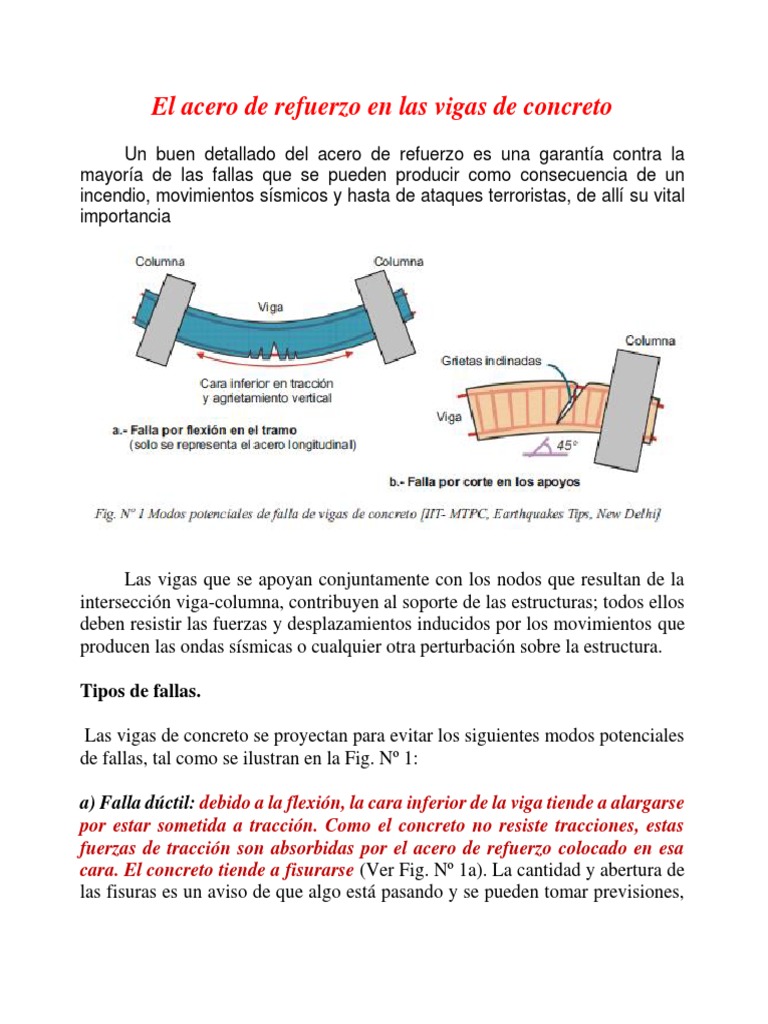 El acero de refuerzo en las vigas de concreto

Un buen detallado del acero de refuerzo es una garantía contra la mayoría de las fallas que se pueden producir como consecuencia de un incendio, movimientos sísmicos y hasta de ataques terroristas, de allí su vital importancia

Columna

Columna

Viga

Cara inferior en tracción y agrietamiento vertical

a.- Falla por flexión en el tramo (solo se representa el acero longitudinal)

Columna

Grietas inclinadas

Viga

45°

b.- Falla por corte en los apoyos

Fig. Nº 1 Modos potenciales de falla de vigas de concreto [IIT- MTPC, Earthquakes Tips, New Delhi]

Las vigas que se apoyan conjuntamente con los nodos que resultan de la intersección viga-columna, contribuyen al soporte de las estructuras; todos ellos deben resistir las fuerzas y desplazamientos inducidos por los movimientos que producen las ondas sísmicas o cualquier otra perturbación sobre la estructura.

Tipos de fallas.

Las vigas de concreto se proyectan para evitar los siguientes modos potenciales de fallas, tal como se ilustran en la Fig. Nº 1:

a) Falla dúctil: debido a la flexión, la cara inferior de la viga tiende a alargarse por estar sometida a tracción. Como el concreto no resiste tracciones, estas fuerzas de tracción son absorbidas por el acero de refuerzo colocado en esa cara. El concreto tiende a fisurarse (Ver Fig. Nº 1a). La cantidad y abertura de las fisuras es un aviso de que algo está pasando y se pueden tomar previsiones,