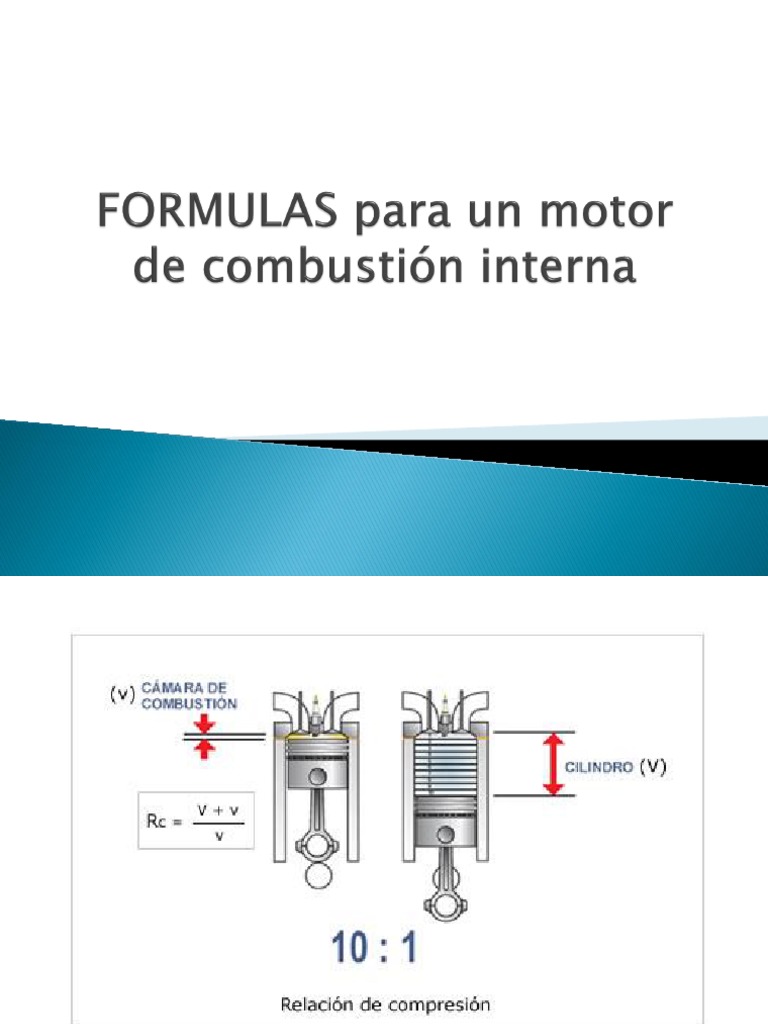 FORMULAS para un motor de combustión interna

(v) CÁMARA DE COMBUSTIÓN

$Rc = \frac{V + v}{v}$

CILINDRO (V)

10 : 1

Relación de compresión