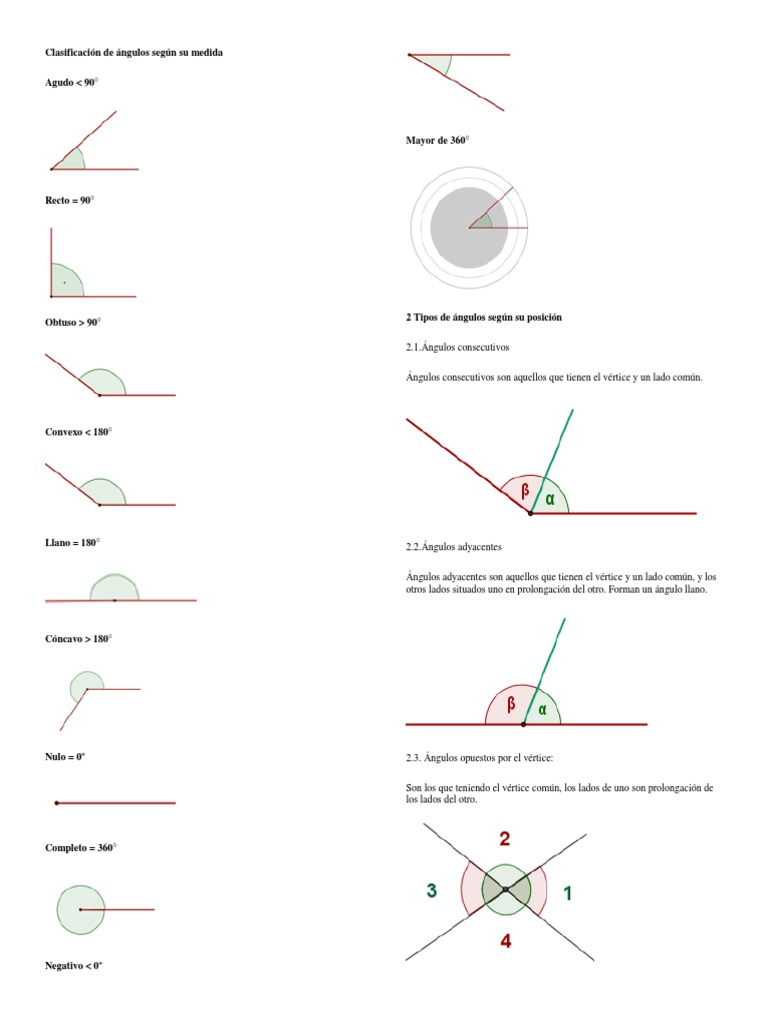 Clasificación de ángulos según su medida

Agudo < 90°

Recto = 90°

Obtuso > 90°

Convexo < 180°

Llano = 180°

Cóncavo > 180°

Nulo = 0º

Completo = 360°

Negativo < 0º

Mayor de 360°

2 Tipos de ángulos según su posición

2.1.Ángulos consecutivos

Ángulos consecutivos son aquellos que tienen el vértice y un lado común.

β α

2.2.Ángulos adyacentes

Ángulos adyacentes son aquellos que tienen el vértice y un lado común, y los otros lados situados uno en prolongación del otro. Forman un ángulo llano.

β α

2.3. Ángulos opuestos por el vértice:

Son los que teniendo el vértice común, los lados de uno son prolongación de los lados del otro.

2

3

1

4