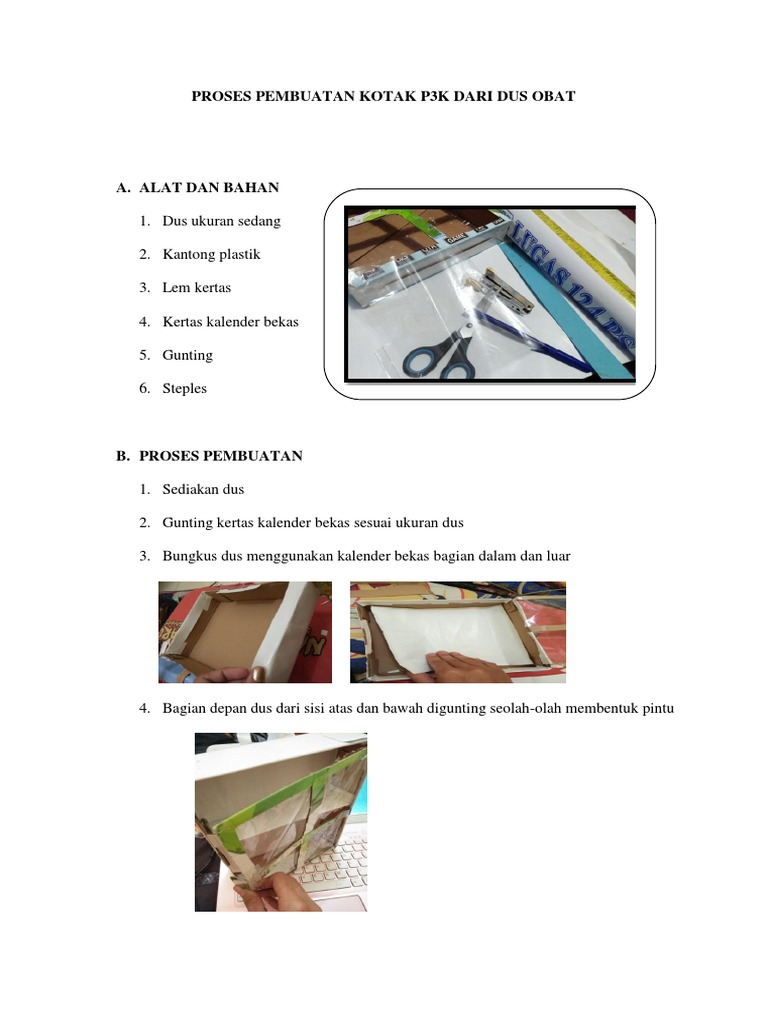 PROSES PEMBUATAN KOTAK P3K DARI DUS OBAT

A. ALAT DAN BAHAN

1. Dus ukuran sedang
2. Kantong plastik
3. Lem kertas
4. Kertas kalender bekas
5. Gunting
6. Steples

B. PROSES PEMBUATAN

1. Sediakan dus
2. Gunting kertas kalender bekas sesuai ukuran dus
3. Bungkus dus menggunakan kalender bekas bagian dalam dan luar
4. Bagian depan dus dari sisi atas dan bawah digunting seolah-olah membentuk pintu