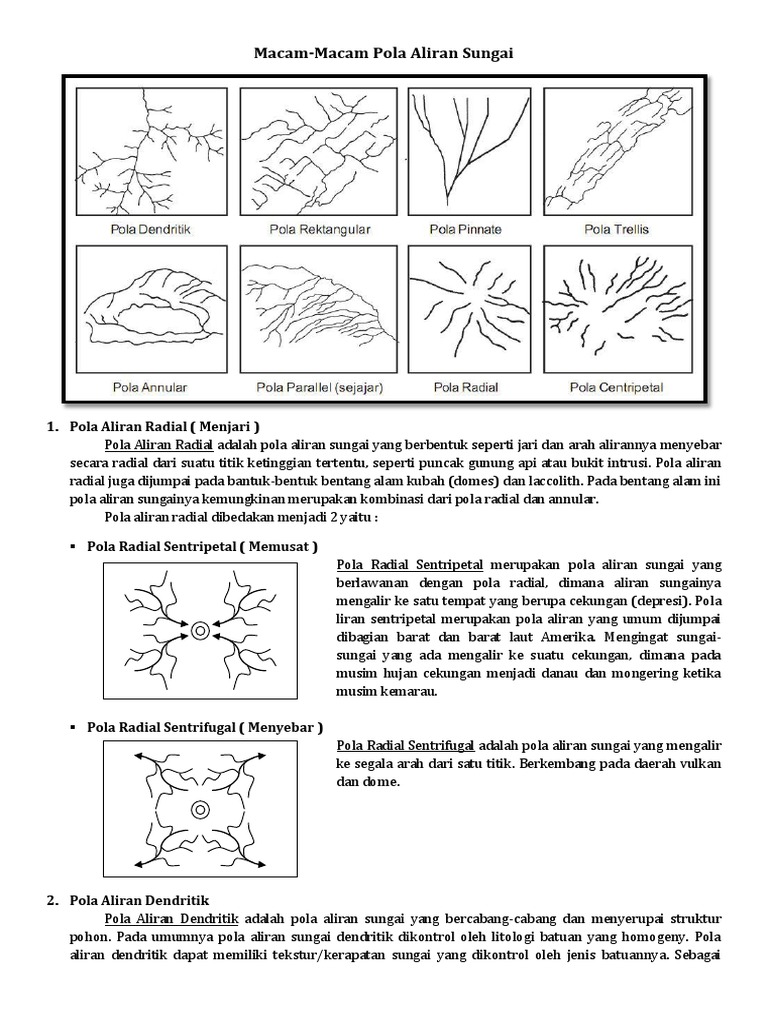 Macam-Macam Pola Aliran Sungai

Pola Dendritik
Pola Rektangular
Pola Pinnate
Pola Trellis
Pola Annular
Pola Parallel (sejajar)
Pola Radial
Pola Centripetal

1. Pola Aliran Radial ( Menjari )

Pola Aliran Radial adalah pola aliran sungai yang berbentuk seperti jari dan arah alirannya menyebar secara radial dari suatu titik ketinggian tertentu, seperti puncak gunung api atau bukit intrusi. Pola aliran radial juga dijumpai pada bantuk-bentuk bentang alam kubah (domes) dan laccolith. Pada bentang alam ini pola aliran sungainya kemungkinan merupakan kombinasi dari pola radial dan annular.

Pola aliran radial dibedakan menjadi 2 yaitu :

▪ Pola Radial Sentripetal ( Memusat )

Pola Radial Sentripetal merupakan pola aliran sungai yang berlawanan dengan pola radial, dimana aliran sungainya mengalir ke satu tempat yang berupa cekungan (depresi). Pola liran sentripetal merupakan pola aliran yang umum dijumpai dibagian barat dan barat laut Amerika. Mengingat sungai-sungai yang ada mengalir ke suatu cekungan, dimana pada musim hujan cekungan menjadi danau dan mongering ketika musim kemarau.

▪ Pola Radial Sentrifugal ( Menyebar )

Pola Radial Sentrifugal adalah pola aliran sungai yang mengalir ke segala arah dari satu titik. Berkembang pada daerah vulkan dan dome.

2. Pola Aliran Dendritik

Pola Aliran Dendritik adalah pola aliran sungai yang bercabang-cabang dan menyerupai struktur pohon. Pada umumnya pola aliran sungai dendritik dikontrol oleh litologi batuan yang homogeny. Pola aliran dendritik dapat memiliki tekstur/kerapatan sungai yang dikontrol oleh jenis batuannya. Sebagai