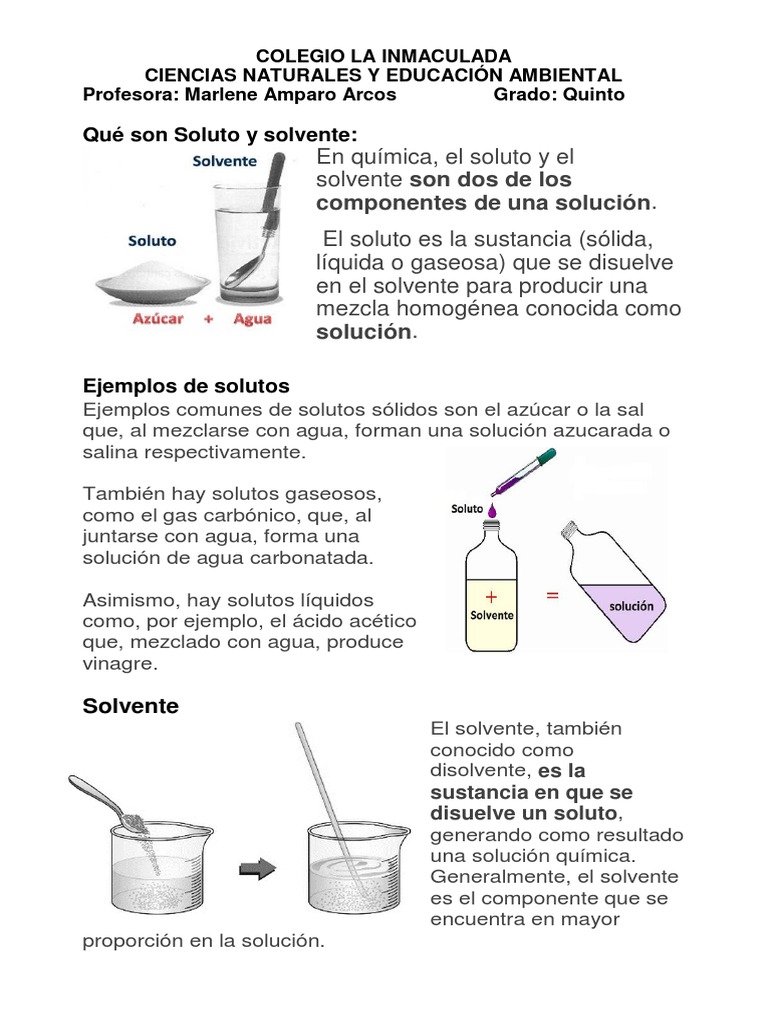 COLEGIO LA INMACULADA
CIENCIAS NATURALES Y EDUCACIÓN AMBIENTAL
Profesora: Marlene Amparo Arcos Grado: Quinto

Qué son Soluto y solvente:

Solvente
Soluto
Azúcar + Agua

En química, el soluto y el solvente son dos de los componentes de una solución.

El soluto es la sustancia (sólida, líquida o gaseosa) que se disuelve en el solvente para producir una mezcla homogénea conocida como solución.

Ejemplos de solutos
Ejemplos comunes de solutos sólidos son el azúcar o la sal que, al mezclarse con agua, forman una solución azucarada o salina respectivamente.

También hay solutos gaseosos, como el gas carbónico, que, al juntarse con agua, forma una solución de agua carbonatada.

Asimismo, hay solutos líquidos como, por ejemplo, el ácido acético que, mezclado con agua, produce vinagre.

Soluto
+
Solvente
=
solución

Solvente
El solvente, también conocido como disolvente, es la sustancia en que se disuelve un soluto, generando como resultado una solución química. Generalmente, el solvente es el componente que se encuentra en mayor proporción en la solución.