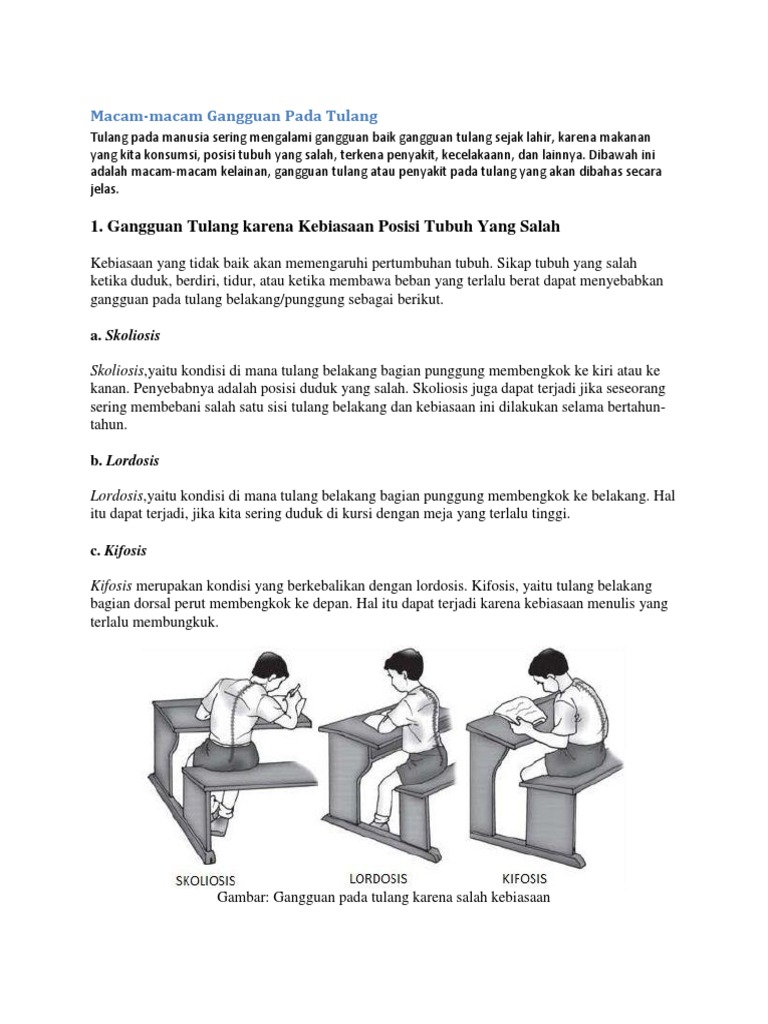 Macam-macam Gangguan Pada Tulang

Tulang pada manusia sering mengalami gangguan baik gangguan tulang sejak lahir, karena makanan yang kita konsumsi, posisi tubuh yang salah, terkena penyakit, kecelakaann, dan lainnya. Dibawah ini adalah macam-macam kelainan, gangguan tulang atau penyakit pada tulang yang akan dibahas secara jelas.

1. Gangguan Tulang karena Kebiasaan Posisi Tubuh Yang Salah

Kebiasaan yang tidak baik akan memengaruhi pertumbuhan tubuh. Sikap tubuh yang salah ketika duduk, berdiri, tidur, atau ketika membawa beban yang terlalu berat dapat menyebabkan gangguan pada tulang belakang/punggung sebagai berikut.

a. Skoliosis

Skoliosis,yaitu kondisi di mana tulang belakang bagian punggung membengkok ke kiri atau ke kanan. Penyebabnya adalah posisi duduk yang salah. Skoliosis juga dapat terjadi jika seseorang sering membebani salah satu sisi tulang belakang dan kebiasaan ini dilakukan selama bertahun-tahun.

b. Lordosis

Lordosis,yaitu kondisi di mana tulang belakang bagian punggung membengkok ke belakang. Hal itu dapat terjadi, jika kita sering duduk di kursi dengan meja yang terlalu tinggi.

c. Kifosis

Kifosis merupakan kondisi yang berkebalikan dengan lordosis. Kifosis, yaitu tulang belakang bagian dorsal perut membengkok ke depan. Hal itu dapat terjadi karena kebiasaan menulis yang terlalu membungkuk.

SKOLIOSIS LORDOSIS KIFOSIS

Gambar: Gangguan pada tulang karena salah kebiasaan