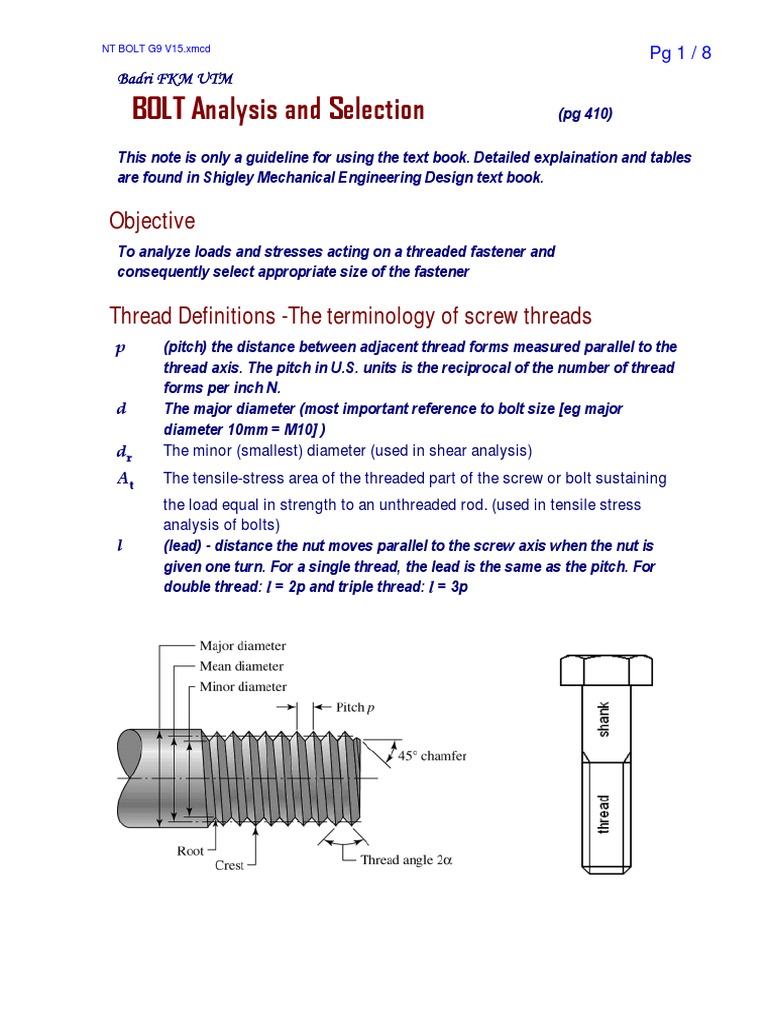 NT BOLT G9 V15.xmcd

Pg 1 / 8

Badri FKM UTM

BOLT Analysis and Selection (pg 410)

This note is only a guideline for using the text book. Detailed explaination and tables are found in Shigley Mechanical Engineering Design text book.

Objective

To analyze loads and stresses acting on a threaded fastener and consequently select appropriate size of the fastener

Thread Definitions -The terminology of screw threads

$p$ (pitch) the distance between adjacent thread forms measured parallel to the thread axis. The pitch in U.S. units is the reciprocal of the number of thread forms per inch N.

$d$ The major diameter (most important reference to bolt size [eg major diameter 10mm = M10] )

$d_r$ The minor (smallest) diameter (used in shear analysis)

$A_t$ The tensile-stress area of the threaded part of the screw or bolt sustaining the load equal in strength to an unthreaded rod. (used in tensile stress analysis of bolts)

$l$ (lead) - distance the nut moves parallel to the screw axis when the nut is given one turn. For a single thread, the lead is the same as the pitch. For double thread: $l$ = 2p and triple thread: $l$ = 3p

Major diameter
Mean diameter
Minor diameter
Pitch $p$
45° chamfer
Root
Crest
Thread angle $2\alpha$

shank
thread