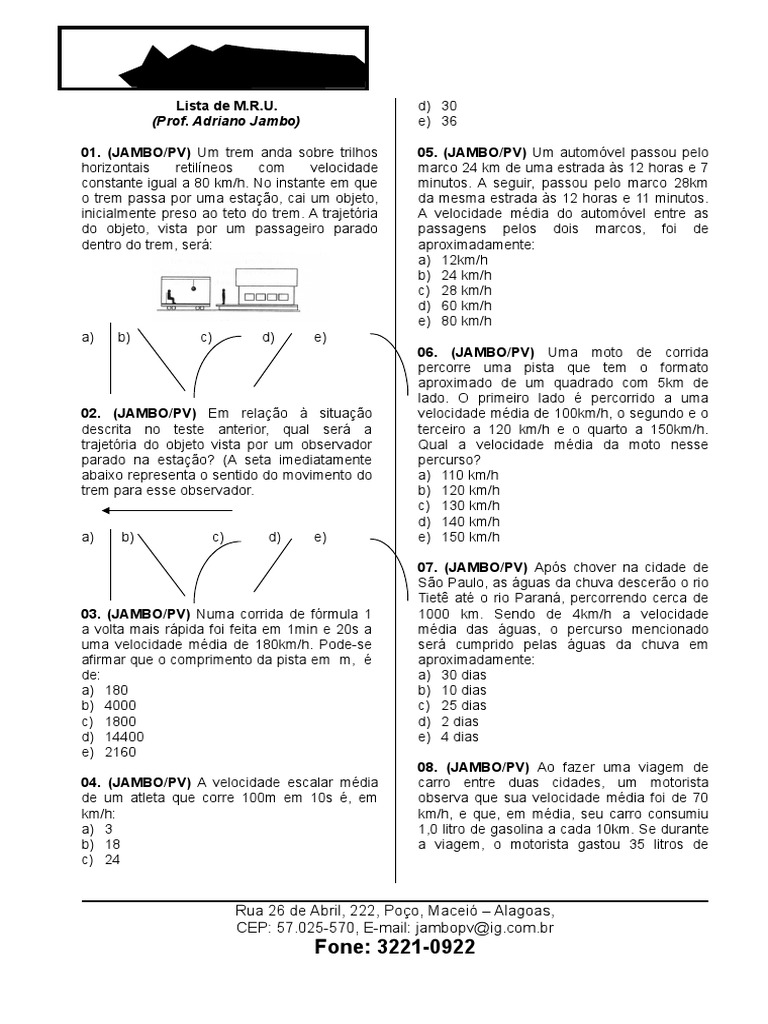 Lista de M.R.U.
(Prof. Adriano Jambo)

01. (JAMBO/PV) Um trem anda sobre trilhos horizontais retilíneos com velocidade constante igual a 80 km/h. No instante em que o trem passa por uma estação, cai um objeto, inicialmente preso ao teto do trem. A trajetória do objeto, vista por um passageiro parado dentro do trem, será:

a) b) c) d) e)

02. (JAMBO/PV) Em relação à situação descrita no teste anterior, qual será a trajetória do objeto vista por um observador parado na estação? (A seta imediatamente abaixo representa o sentido do movimento do trem para esse observador.

a) b) c) d) e)

03. (JAMBO/PV) Numa corrida de fórmula 1 a volta mais rápida foi feita em 1min e 20s a uma velocidade média de 180km/h. Pode-se afirmar que o comprimento da pista em m, é de:
a) 180
b) 4000
c) 1800
d) 14400
e) 2160

04. (JAMBO/PV) A velocidade escalar média de um atleta que corre 100m em 10s é, em km/h:
a) 3
b) 18
c) 24
d) 30
e) 36

05. (JAMBO/PV) Um automóvel passou pelo marco 24 km de uma estrada às 12 horas e 7 minutos. A seguir, passou pelo marco 28km da mesma estrada às 12 horas e 11 minutos. A velocidade média do automóvel entre as passagens pelos dois marcos, foi de aproximadamente:
a) 12km/h
b) 24 km/h
c) 28 km/h
d) 60 km/h
e) 80 km/h

06. (JAMBO/PV) Uma moto de corrida percorre uma pista que tem o formato aproximado de um quadrado com 5km de lado. O primeiro lado é percorrido a uma velocidade média de 100km/h, o segundo e o terceiro a 120 km/h e o quarto a 150km/h. Qual a velocidade média da moto nesse percurso?
a) 110 km/h
b) 120 km/h
c) 130 km/h
d) 140 km/h
e) 150 km/h

07. (JAMBO/PV) Após chover na cidade de São Paulo, as águas da chuva descerão o rio Tietê até o rio Paraná, percorrendo cerca de 1000 km. Sendo de 4km/h a velocidade média das águas, o percurso mencionado será cumprido pelas águas da chuva em aproximadamente:
a) 30 dias
b) 10 dias
c) 25 dias
d) 2 dias
e) 4 dias

08. (JAMBO/PV) Ao fazer uma viagem de carro entre duas cidades, um motorista observa que sua velocidade média foi de 70 km/h, e que, em média, seu carro consumiu 1,0 litro de gasolina a cada 10km. Se durante a viagem, o motorista gastou 35 litros de

Rua 26 de Abril, 222, Poço, Maceió – Alagoas,
CEP: 57.025-570, E-mail: jambopv@ig.com.br
Fone: 3221-0922