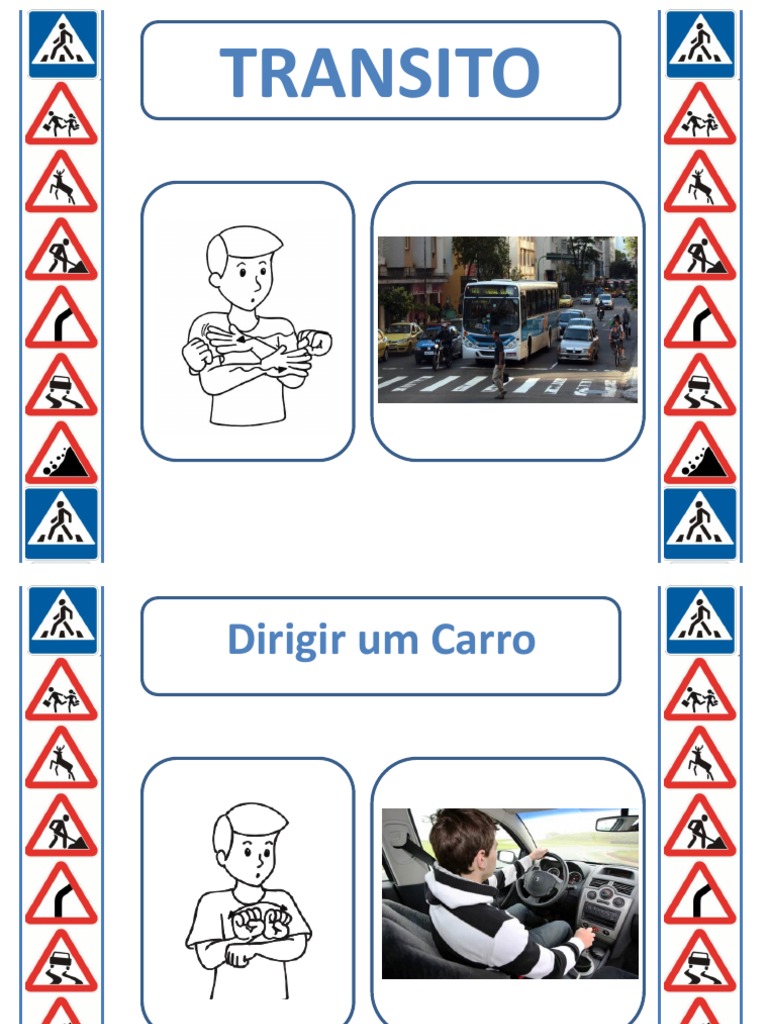 TRANSITO

Dirigir um Carro