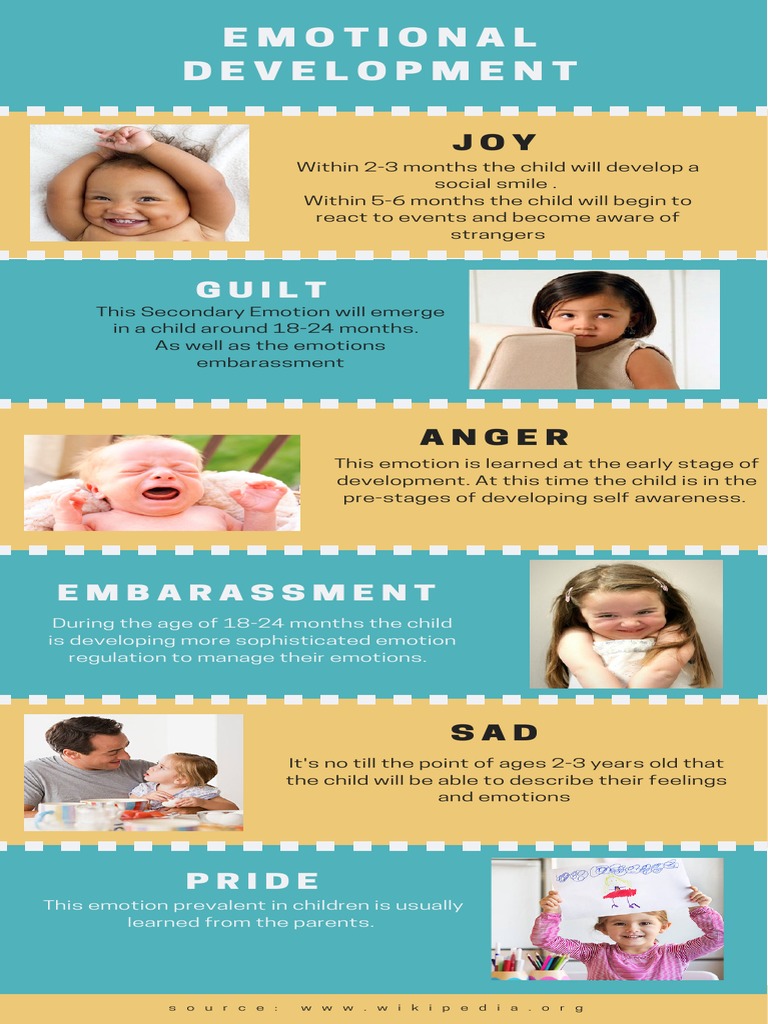 EMOTIONAL DEVELOPMENT

JOY

Within 2-3 months the child will develop a social smile .
Within 5-6 months the child will begin to react to events and become aware of strangers

GUILT

This Secondary Emotion will emerge in a child around 18-24 months. As well as the emotions embarassment

ANGER

This emotion is learned at the early stage of development. At this time the child is in the pre-stages of developing self awareness.

EMBARASSMENT

During the age of 18-24 months the child is developing more sophisticated emotion regulation to manage their emotions.

SAD

It's no till the point of ages 2-3 years old that the child will be able to describe their feelings and emotions

PRIDE

This emotion prevalent in children is usually learned from the parents.

source: www.wikipedia.org