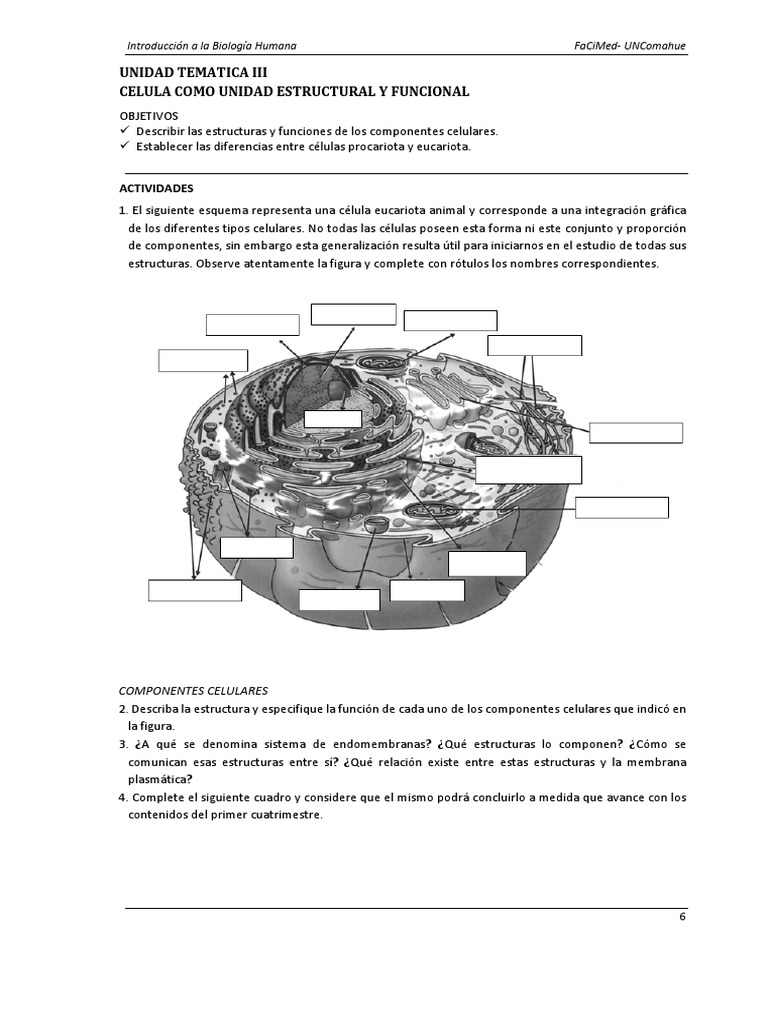 Introducción a la Biología Humana

FaCiMed- UNComahue

UNIDAD TEMATICA III
CELULA COMO UNIDAD ESTRUCTURAL Y FUNCIONAL

OBJETIVOS
✓ Describir las estructuras y funciones de los componentes celulares.
✓ Establecer las diferencias entre células procariota y eucariota.

ACTIVIDADES

1. El siguiente esquema representa una célula eucariota animal y corresponde a una integración gráfica de los diferentes tipos celulares. No todas las células poseen esta forma ni este conjunto y proporción de componentes, sin embargo esta generalización resulta útil para iniciarnos en el estudio de todas sus estructuras. Observe atentamente la figura y complete con rótulos los nombres correspondientes.

COMPONENTES CELULARES
2. Describa la estructura y especifique la función de cada uno de los componentes celulares que indicó en la figura.
3. ¿A qué se denomina sistema de endomembranas? ¿Qué estructuras lo componen? ¿Cómo se comunican esas estructuras entre sí? ¿Qué relación existe entre estas estructuras y la membrana plasmática?
4. Complete el siguiente cuadro y considere que el mismo podrá concluirlo a medida que avance con los contenidos del primer cuatrimestre.

6