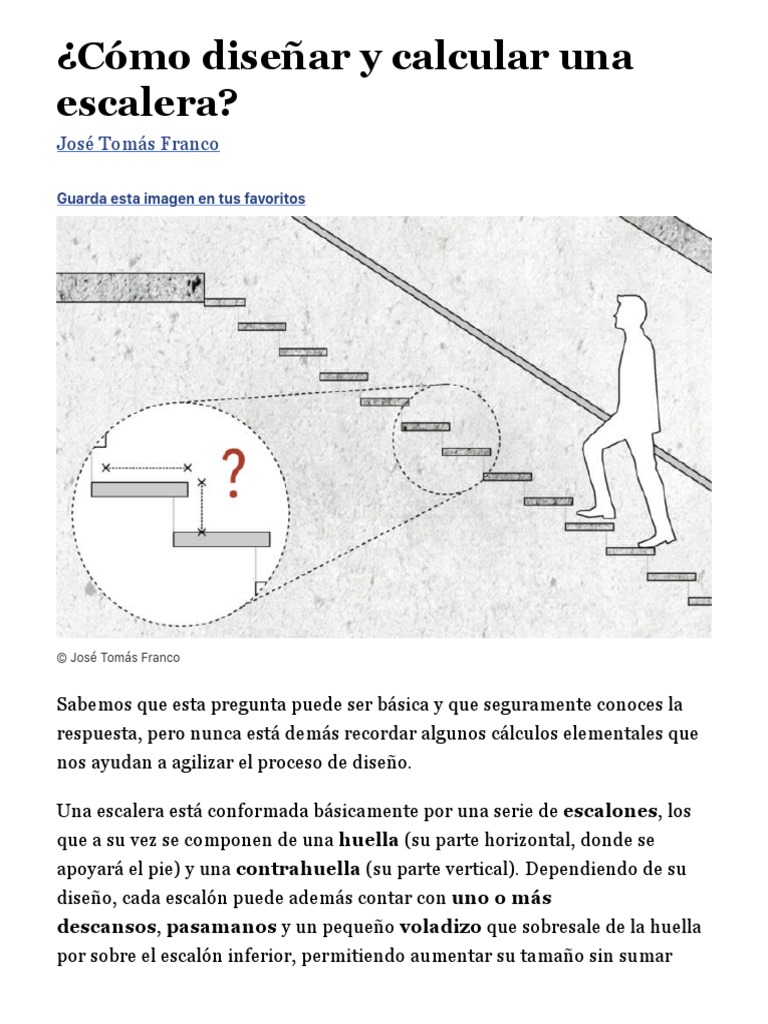 ¿Cómo diseñar y calcular una escalera?

José Tomás Franco

Guarda esta imagen en tus favoritos

?

© José Tomás Franco

Sabemos que esta pregunta puede ser básica y que seguramente conoces la respuesta, pero nunca está demás recordar algunos cálculos elementales que nos ayudan a agilizar el proceso de diseño.

Una escalera está conformada básicamente por una serie de escalones, los que a su vez se componen de una huella (su parte horizontal, donde se apoyará el pie) y una contrahuella (su parte vertical). Dependiendo de su diseño, cada escalón puede además contar con uno o más descansos, pasamanos y un pequeño voladizo que sobresale de la huella por sobre el escalón inferior, permitiendo aumentar su tamaño sin sumar