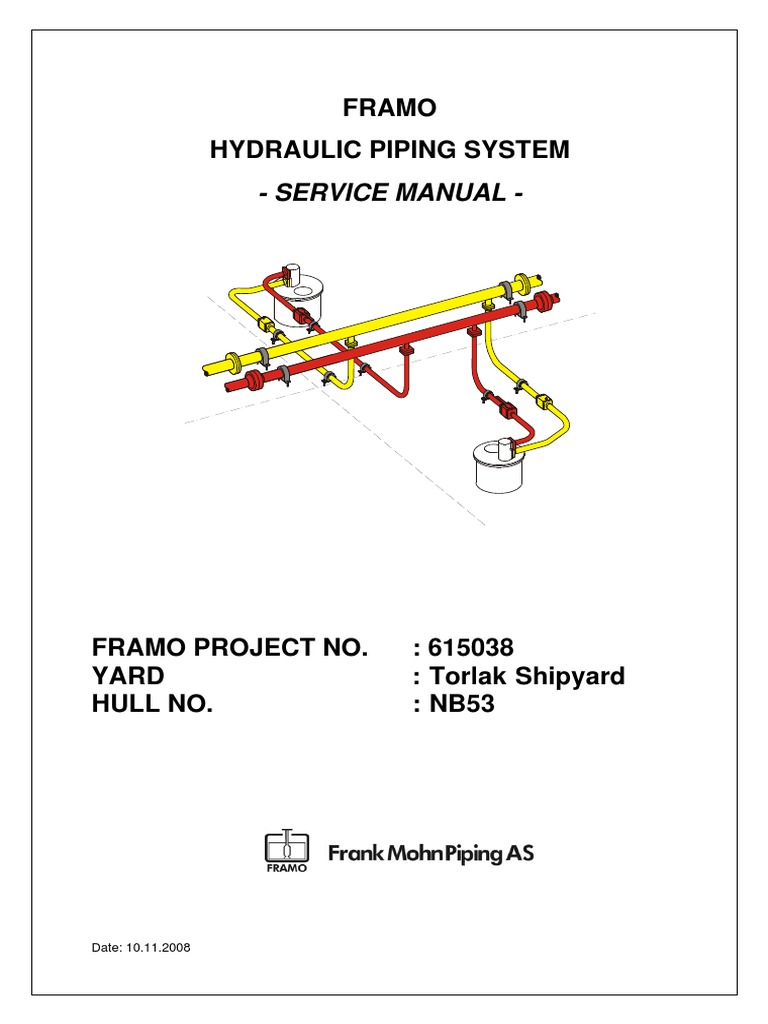 FRAMO
HYDRAULIC PIPING SYSTEM
- SERVICE MANUAL -

FRAMO PROJECT NO. : 615038
YARD : Torlak Shipyard
HULL NO. : NB53

FRAMO
Frank Mohn Piping AS

Date: 10.11.2008