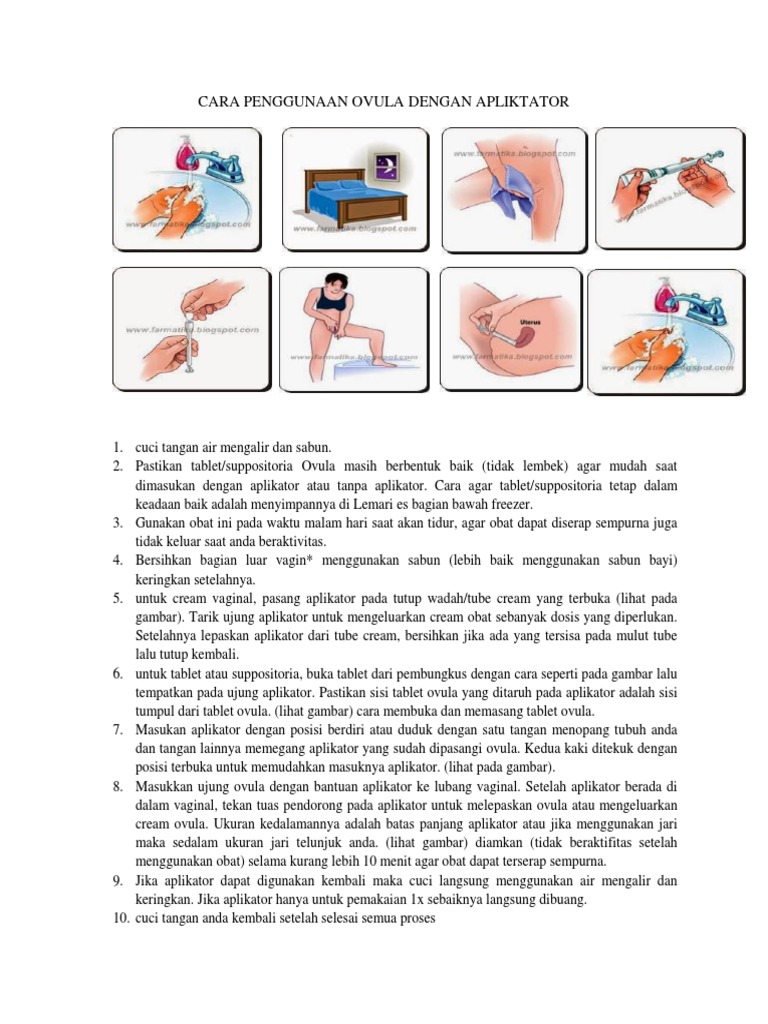 CARA PENGGUNAAN OVULA DENGAN APLIKTATOR

www.farmatika.blogspot.com

www.farmatika.blogspot.com

www.farmatika.blogspot.com

www.farmatika.blogspot.com

www.farmatika.blogspot.com

www.farmatika.blogspot.com

Uterus

www.farmatika.blogspot.com

www.farmatika.blogspot.com

1. cuci tangan air mengalir dan sabun.
2. Pastikan tablet/suppositoria Ovula masih berbentuk baik (tidak lembek) agar mudah saat dimasukan dengan aplikator atau tanpa aplikator. Cara agar tablet/suppositoria tetap dalam keadaan baik adalah menyimpannya di Lemari es bagian bawah freezer.
3. Gunakan obat ini pada waktu malam hari saat akan tidur, agar obat dapat diserap sempurna juga tidak keluar saat anda beraktivitas.
4. Bersihkan bagian luar vagin* menggunakan sabun (lebih baik menggunakan sabun bayi) keringkan setelahnya.
5. untuk cream vaginal, pasang aplikator pada tutup wadah/tube cream yang terbuka (lihat pada gambar). Tarik ujung aplikator untuk mengeluarkan cream obat sebanyak dosis yang diperlukan. Setelahnya lepaskan aplikator dari tube cream, bersihkan jika ada yang tersisa pada mulut tube lalu tutup kembali.
6. untuk tablet atau suppositoria, buka tablet dari pembungkus dengan cara seperti pada gambar lalu tempatkan pada ujung aplikator. Pastikan sisi tablet ovula yang ditaruh pada aplikator adalah sisi tumpul dari tablet ovula. (lihat gambar) cara membuka dan memasang tablet ovula.
7. Masukan aplikator dengan posisi berdiri atau duduk dengan satu tangan menopang tubuh anda dan tangan lainnya memegang aplikator yang sudah dipasangi ovula. Kedua kaki ditekuk dengan posisi terbuka untuk memudahkan masuknya aplikator. (lihat pada gambar).
8. Masukkan ujung ovula dengan bantuan aplikator ke lubang vaginal. Setelah aplikator berada di dalam vaginal, tekan tuas pendorong pada aplikator untuk melepaskan ovula atau mengeluarkan cream ovula. Ukuran kedalamannya adalah batas panjang aplikator atau jika menggunakan jari maka sedalam ukuran jari telunjuk anda. (lihat gambar) diamkan (tidak beraktifitas setelah menggunakan obat) selama kurang lebih 10 menit agar obat dapat terserap sempurna.
9. Jika aplikator dapat digunakan kembali maka cuci langsung menggunakan air mengalir dan keringkan. Jika aplikator hanya untuk pemakaian 1x sebaiknya langsung dibuang.
10. cuci tangan anda kembali setelah selesai semua proses