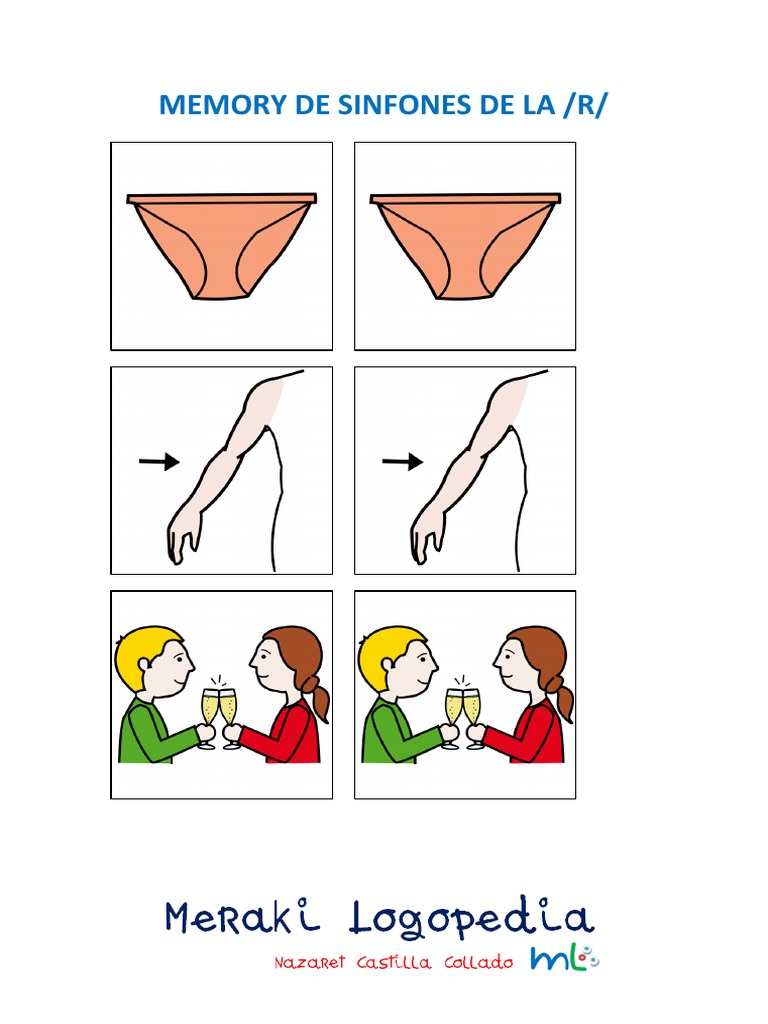 MEMORY DE SINFONES DE LA /R/

Meraki Logopedia
Nazaret Castilla Collado ml