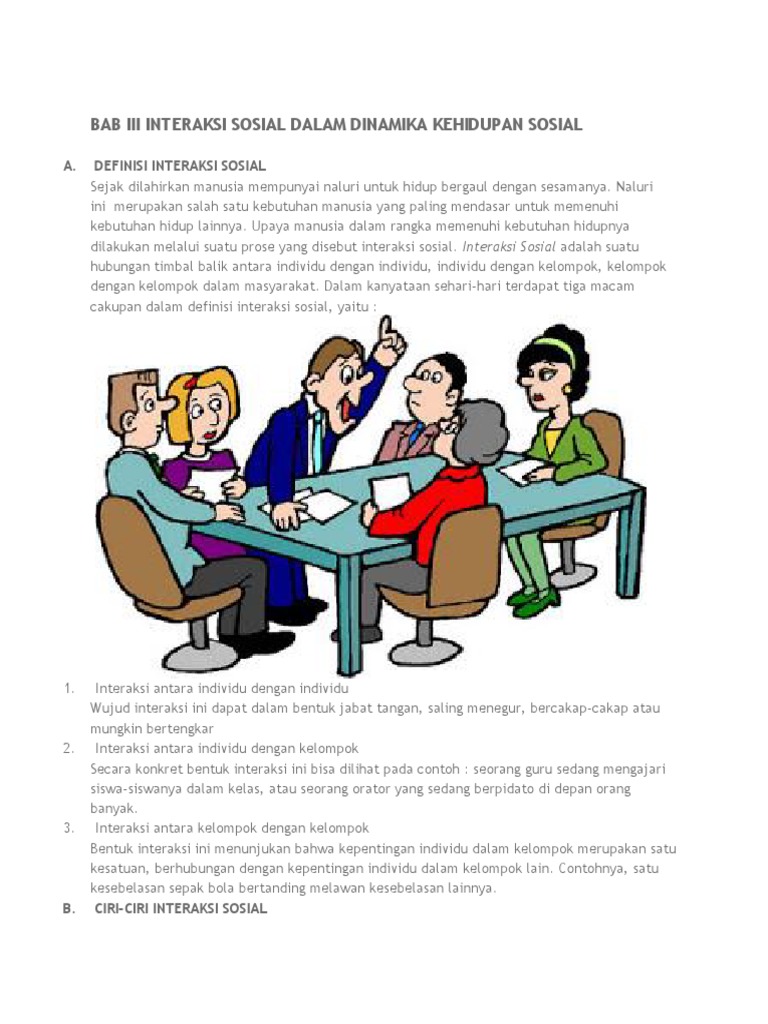 BAB III INTERAKSI SOSIAL DALAM DINAMIKA KEHIDUPAN SOSIAL

A. DEFINISI INTERAKSI SOSIAL

Sejak dilahirkan manusia mempunyai naluri untuk hidup bergaul dengan sesamanya. Naluri ini merupakan salah satu kebutuhan manusia yang paling mendasar untuk memenuhi kebutuhan hidup lainnya. Upaya manusia dalam rangka memenuhi kebutuhan hidupnya dilakukan melalui suatu prose yang disebut interaksi sosial. Interaksi Sosial adalah suatu hubungan timbal balik antara individu dengan individu, individu dengan kelompok, kelompok dengan kelompok dalam masyarakat. Dalam kanyataan sehari-hari terdapat tiga macam cakupan dalam definisi interaksi sosial, yaitu :

1. Interaksi antara individu dengan individu
Wujud interaksi ini dapat dalam bentuk jabat tangan, saling menegur, bercakap-cakap atau mungkin bertengkar

2. Interaksi antara individu dengan kelompok
Secara konkret bentuk interaksi ini bisa dilihat pada contoh : seorang guru sedang mengajari siswa-siswanya dalam kelas, atau seorang orator yang sedang berpidato di depan orang banyak.

3. Interaksi antara kelompok dengan kelompok
Bentuk interaksi ini menunjukan bahwa kepentingan individu dalam kelompok merupakan satu kesatuan, berhubungan dengan kepentingan individu dalam kelompok lain. Contohnya, satu kesebelasan sepak bola bertanding melawan kesebelasan lainnya.

B. CIRI-CIRI INTERAKSI SOSIAL