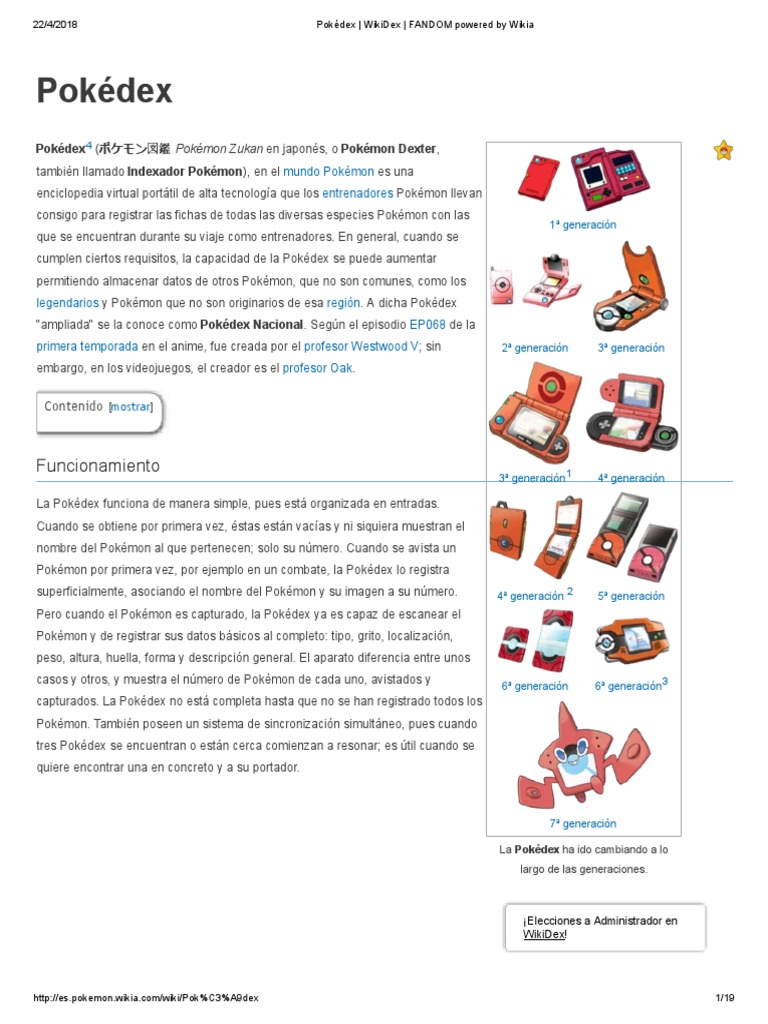 22/4/2018 Pokédex | WikiDex | FANDOM powered by Wikia

Pokédex

Pokédex$^4$ (ポケモン図鑑 Pokémon Zukan en japonés, o Pokémon Dexter, también llamado Indexador Pokémon), en el mundo Pokémon es una enciclopedia virtual portátil de alta tecnología que los entrenadores Pokémon llevan consigo para registrar las fichas de todas las diversas especies Pokémon con las que se encuentran durante su viaje como entrenadores. En general, cuando se cumplen ciertos requisitos, la capacidad de la Pokédex se puede aumentar permitiendo almacenar datos de otros Pokémon, que no son comunes, como los legendarios y Pokémon que no son originarios de esa región. A dicha Pokédex "ampliada" se la conoce como Pokédex Nacional. Según el episodio EP068 de la primera temporada en el anime, fue creada por el profesor Westwood V; sin embargo, en los videojuegos, el creador es el profesor Oak.

Contenido [mostrar]

Funcionamiento

La Pokédex funciona de manera simple, pues está organizada en entradas. Cuando se obtiene por primera vez, éstas están vacías y ni siquiera muestran el nombre del Pokémon al que pertenecen; solo su número. Cuando se avista un Pokémon por primera vez, por ejemplo en un combate, la Pokédex lo registra superficialmente, asociando el nombre del Pokémon y su imagen a su número. Pero cuando el Pokémon es capturado, la Pokédex ya es capaz de escanear el Pokémon y de registrar sus datos básicos al completo: tipo, grito, localización, peso, altura, huella, forma y descripción general. El aparato diferencia entre unos casos y otros, y muestra el número de Pokémon de cada uno, avistados y capturados. La Pokédex no está completa hasta que no se han registrado todos los Pokémon. También poseen un sistema de sincronización simultáneo, pues cuando tres Pokédex se encuentran o están cerca comienzan a resonar; es útil cuando se quiere encontrar una en concreto y a su portador.

1ª generación
2ª generación
3ª generación
3ª generación$^1$
4ª generación
4ª generación $^2$
5ª generación
6ª generación
6ª generación$^3$
7ª generación

La Pokédex ha ido cambiando a lo largo de las generaciones.

¡Elecciones a Administrador en WikiDex!

http://es.pokemon.wikia.com/wiki/Pok%C3%A9dex 1/19