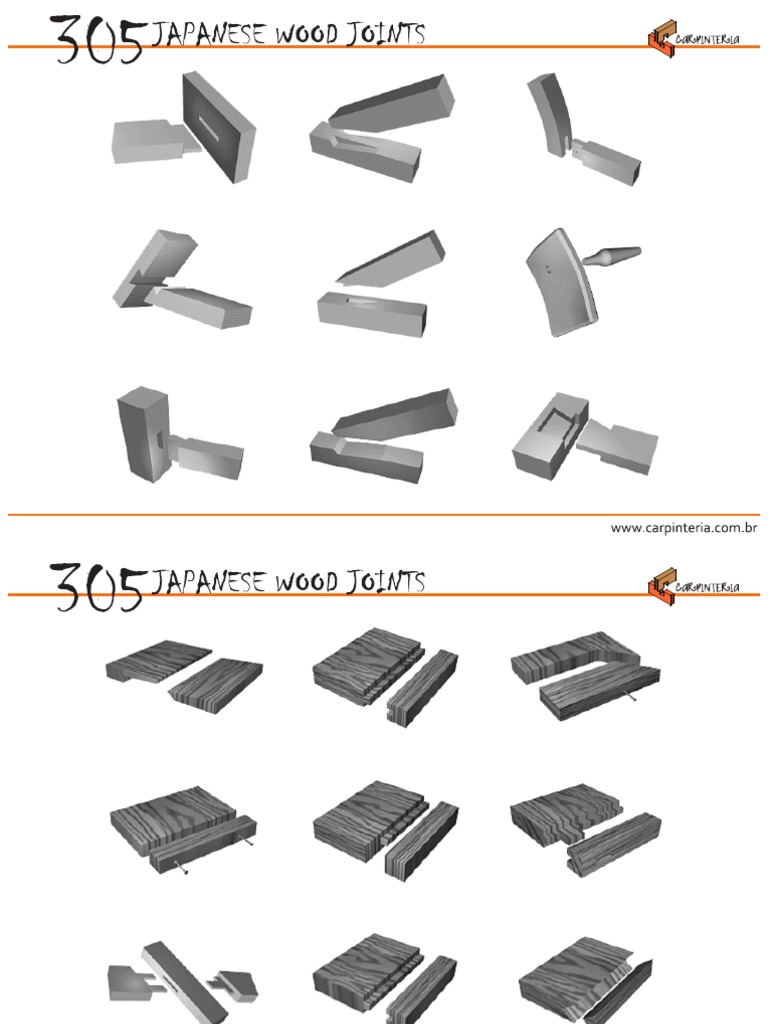 305 JAPANESE WOOD JOINTS

CARPINTERIA

www.carpinteria.com.br

305 JAPANESE WOOD JOINTS

CARPINTERIA