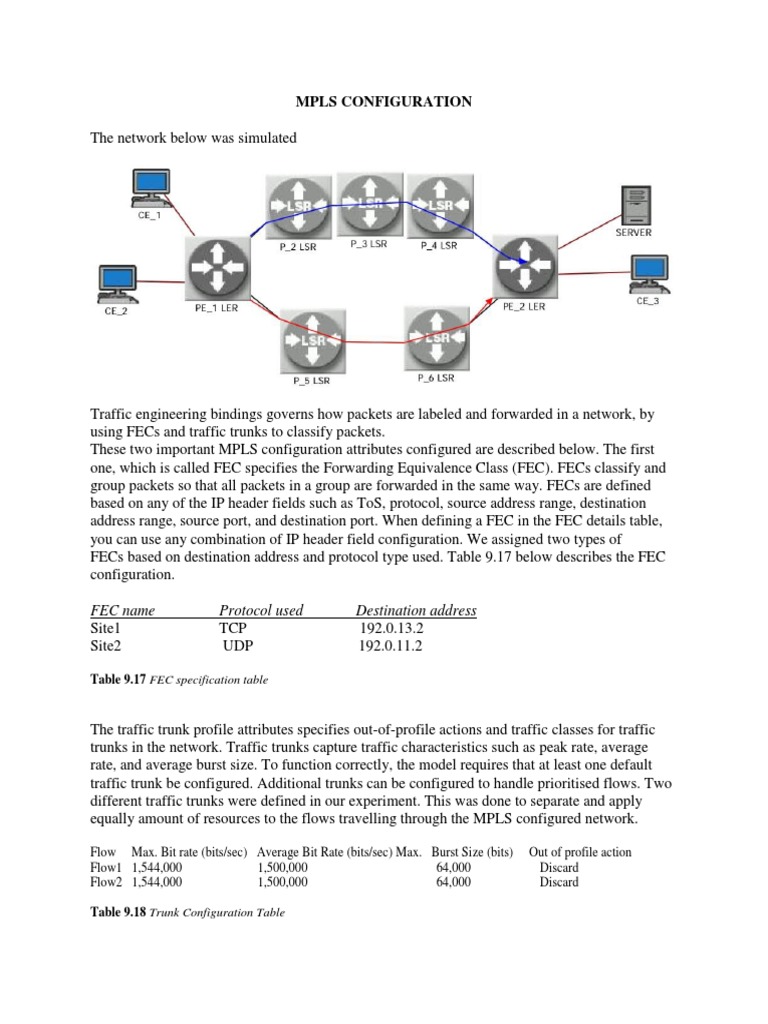 MPLS CONFIGURATION

The network below was simulated

CE_1

LSR

LSR

LSR

P_2 LSR

P_3 LSR

P_4 LSR

SERVER

CE_2

PE_1 LER

PE_2 LER

CE_3

LSR

LSR

P_5 LSR

P_6 LSR

Traffic engineering bindings governs how packets are labeled and forwarded in a network, by using FECs and traffic trunks to classify packets.
These two important MPLS configuration attributes configured are described below. The first one, which is called FEC specifies the Forwarding Equivalence Class (FEC). FECs classify and group packets so that all packets in a group are forwarded in the same way. FECs are defined based on any of the IP header fields such as ToS, protocol, source address range, destination address range, source port, and destination port. When defining a FEC in the FEC details table, you can use any combination of IP header field configuration. We assigned two types of FECs based on destination address and protocol type used. Table 9.17 below describes the FEC configuration.

| FEC name | Protocol used | Destination address |
|---|---|---|
| Site1 | TCP | 192.0.13.2 |
| Site2 | UDP | 192.0.11.2 |

Table 9.17 FEC specification table

The traffic trunk profile attributes specifies out-of-profile actions and traffic classes for traffic trunks in the network. Traffic trunks capture traffic characteristics such as peak rate, average rate, and average burst size. To function correctly, the model requires that at least one default traffic trunk be configured. Additional trunks can be configured to handle prioritised flows. Two different traffic trunks were defined in our experiment. This was done to separate and apply equally amount of resources to the flows travelling through the MPLS configured network.

| Flow | Max. Bit rate (bits/sec) | Average Bit Rate (bits/sec) | Max. Burst Size (bits) | Out of profile action |
|---|---|---|---|---|
| Flow1 | 1,544,000 | 1,500,000 | 64,000 | Discard |
| Flow2 | 1,544,000 | 1,500,000 | 64,000 | Discard |

Table 9.18 Trunk Configuration Table