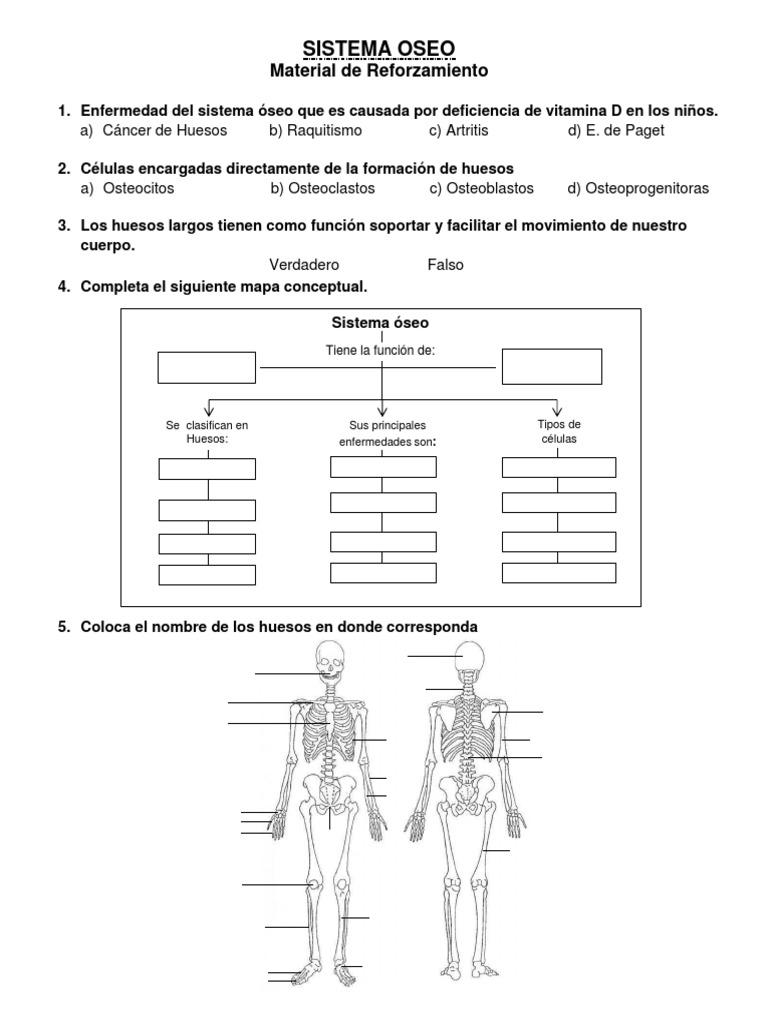 SISTEMA OSEO
Material de Reforzamiento

1. Enfermedad del sistema óseo que es causada por deficiencia de vitamina D en los niños.
a) Cáncer de Huesos b) Raquitismo c) Artritis d) E. de Paget

2. Células encargadas directamente de la formación de huesos
a) Osteocitos b) Osteoclastos c) Osteoblastos d) Osteoprogenitoras

3. Los huesos largos tienen como función soportar y facilitar el movimiento de nuestro cuerpo.
Verdadero Falso

4. Completa el siguiente mapa conceptual.

Sistema óseo
Tiene la función de:
Se clasifican en Huesos:
Sus principales enfermedades son:
Tipos de células

5. Coloca el nombre de los huesos en donde corresponda