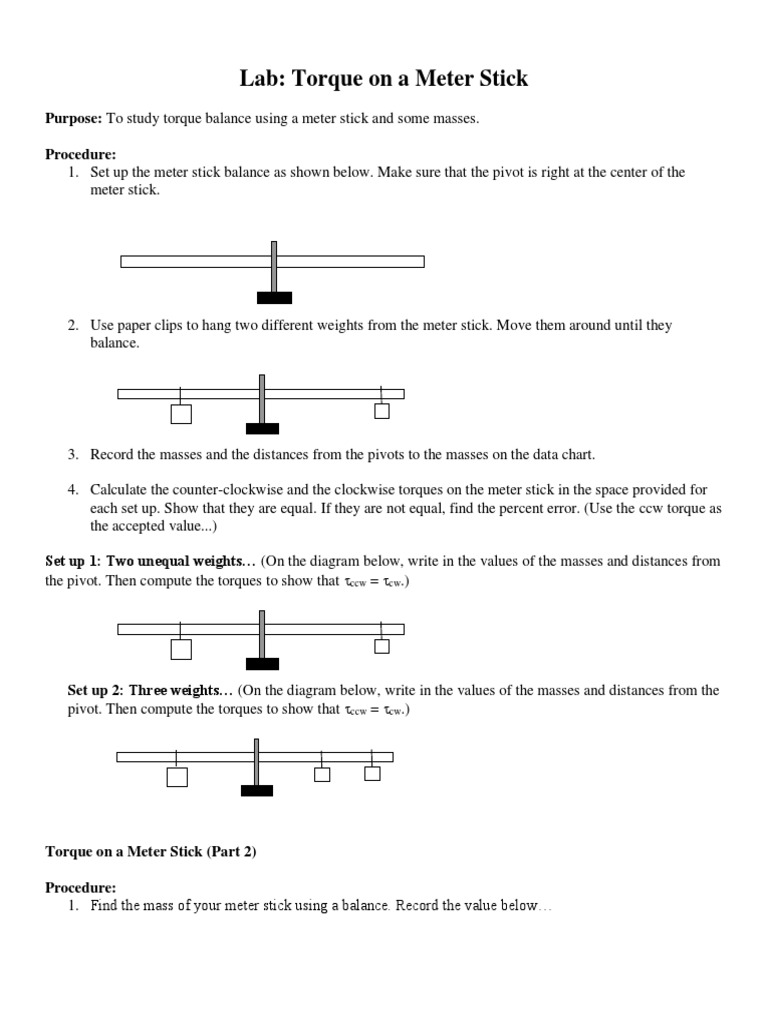 Lab: Torque on a Meter Stick

Purpose: To study torque balance using a meter stick and some masses.

Procedure:
1. Set up the meter stick balance as shown below. Make sure that the pivot is right at the center of the meter stick.

2. Use paper clips to hang two different weights from the meter stick. Move them around until they balance.

3. Record the masses and the distances from the pivots to the masses on the data chart.

4. Calculate the counter-clockwise and the clockwise torques on the meter stick in the space provided for each set up. Show that they are equal. If they are not equal, find the percent error. (Use the ccw torque as the accepted value...)

Set up 1: Two unequal weights… (On the diagram below, write in the values of the masses and distances from the pivot. Then compute the torques to show that $\tau_{ccw} = \tau_{cw}$.)

Set up 2: Three weights… (On the diagram below, write in the values of the masses and distances from the pivot. Then compute the torques to show that $\tau_{ccw} = \tau_{cw}$.)

Torque on a Meter Stick (Part 2)

Procedure:
1. Find the mass of your meter stick using a balance. Record the value below…