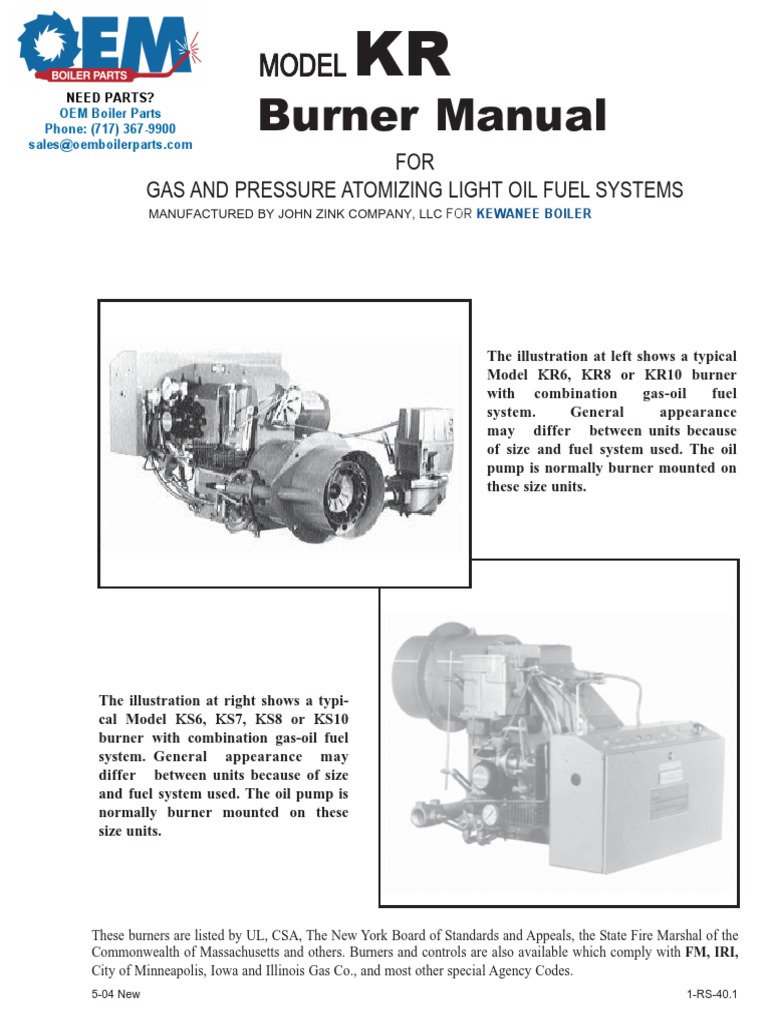 OEM
BOILER PARTS

NEED PARTS?
OEM Boiler Parts
Phone: (717) 367-9900
sales@oemboilerparts.com

MODEL KR
Burner Manual

FOR
GAS AND PRESSURE ATOMIZING LIGHT OIL FUEL SYSTEMS
MANUFACTURED BY JOHN ZINK COMPANY, LLC FOR KEWANEE BOILER

The illustration at left shows a typical Model KR6, KR8 or KR10 burner with combination gas-oil fuel system. General appearance may differ between units because of size and fuel system used. The oil pump is normally burner mounted on these size units.

The illustration at right shows a typical Model KS6, KS7, KS8 or KS10 burner with combination gas-oil fuel system. General appearance may differ between units because of size and fuel system used. The oil pump is normally burner mounted on these size units.

These burners are listed by UL, CSA, The New York Board of Standards and Appeals, the State Fire Marshal of the Commonwealth of Massachusetts and others. Burners and controls are also available which comply with FM, IRI, City of Minneapolis, Iowa and Illinois Gas Co., and most other special Agency Codes.

5-04 New

1-RS-40.1